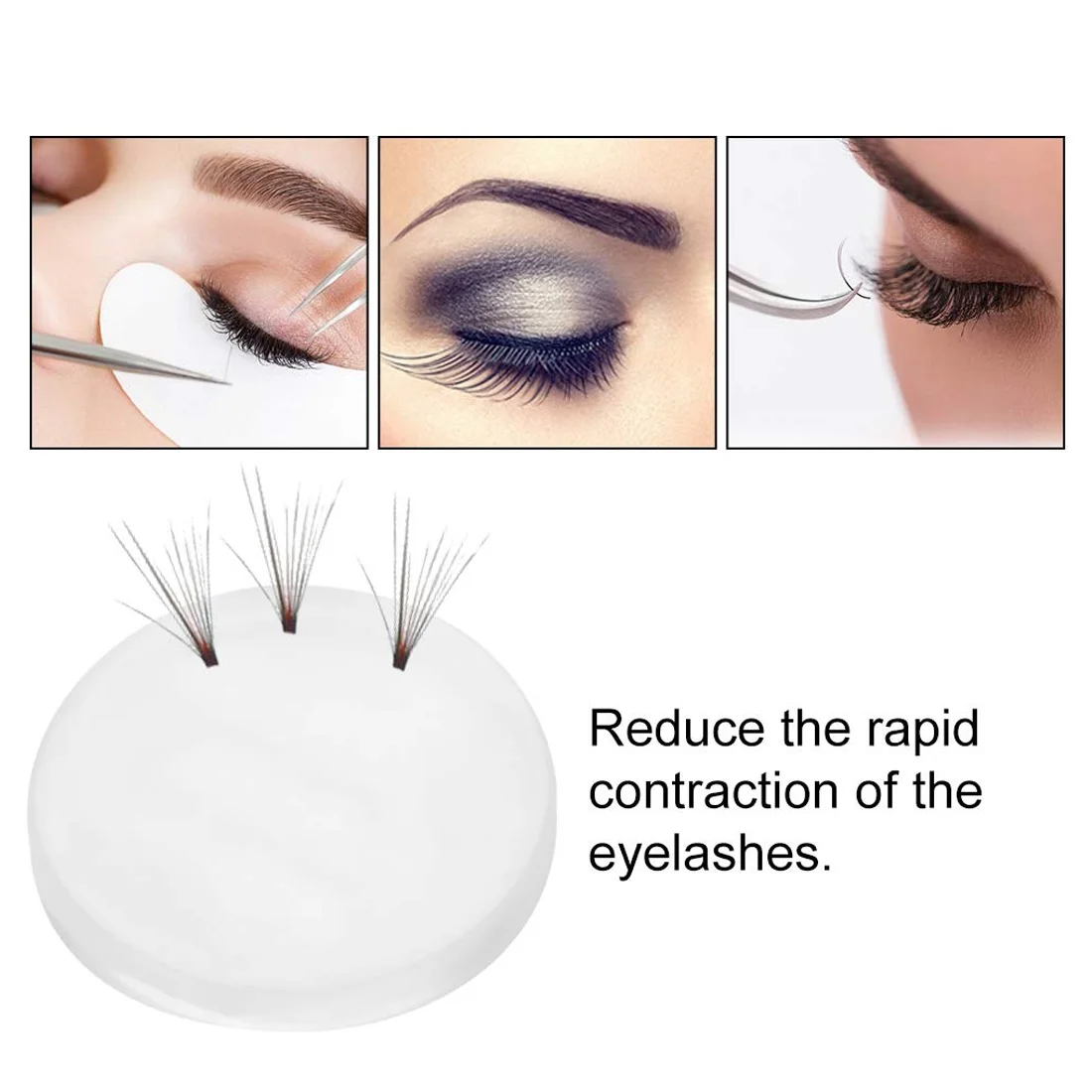 Reduce the rapid contraction of the eyelashes.