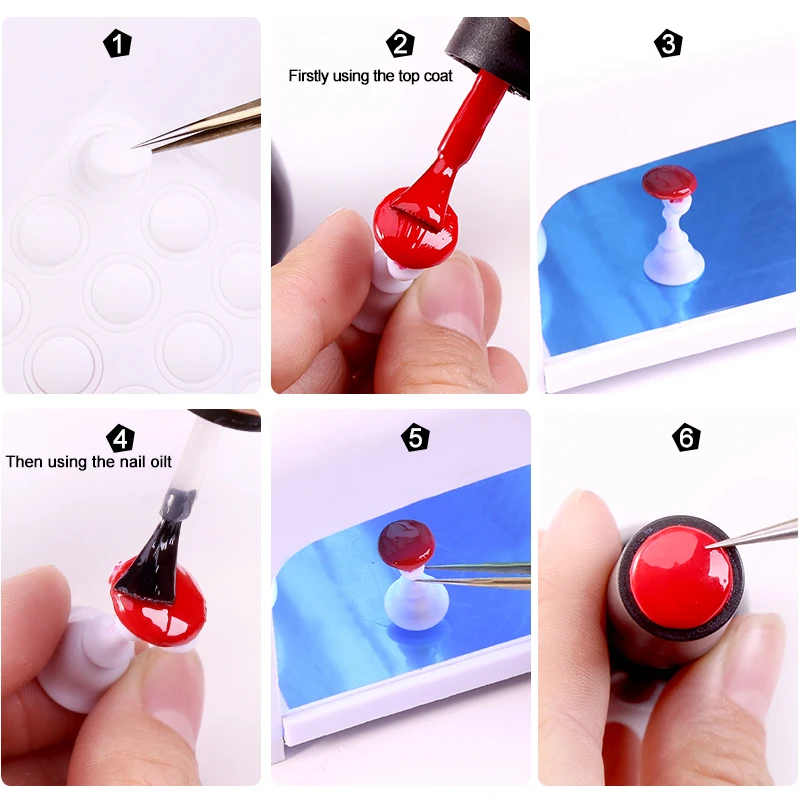 1

2
Firstly using the top coat

3

4
Then using the nail oilt

5

6