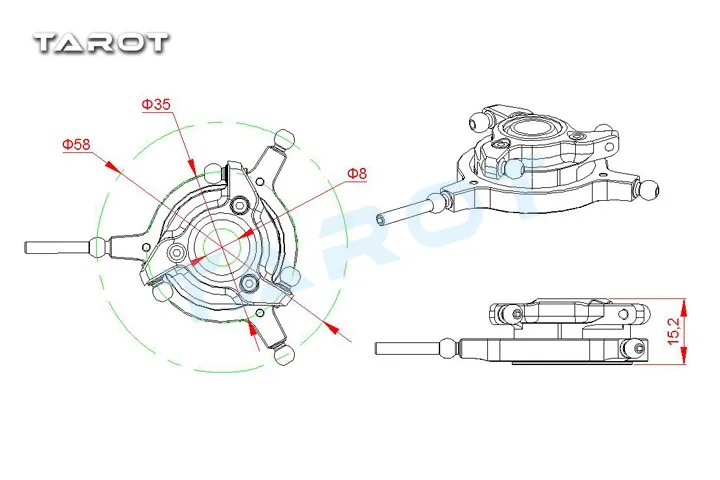 TAROT

Φ35

Φ58

Φ8

TAROT

15,2