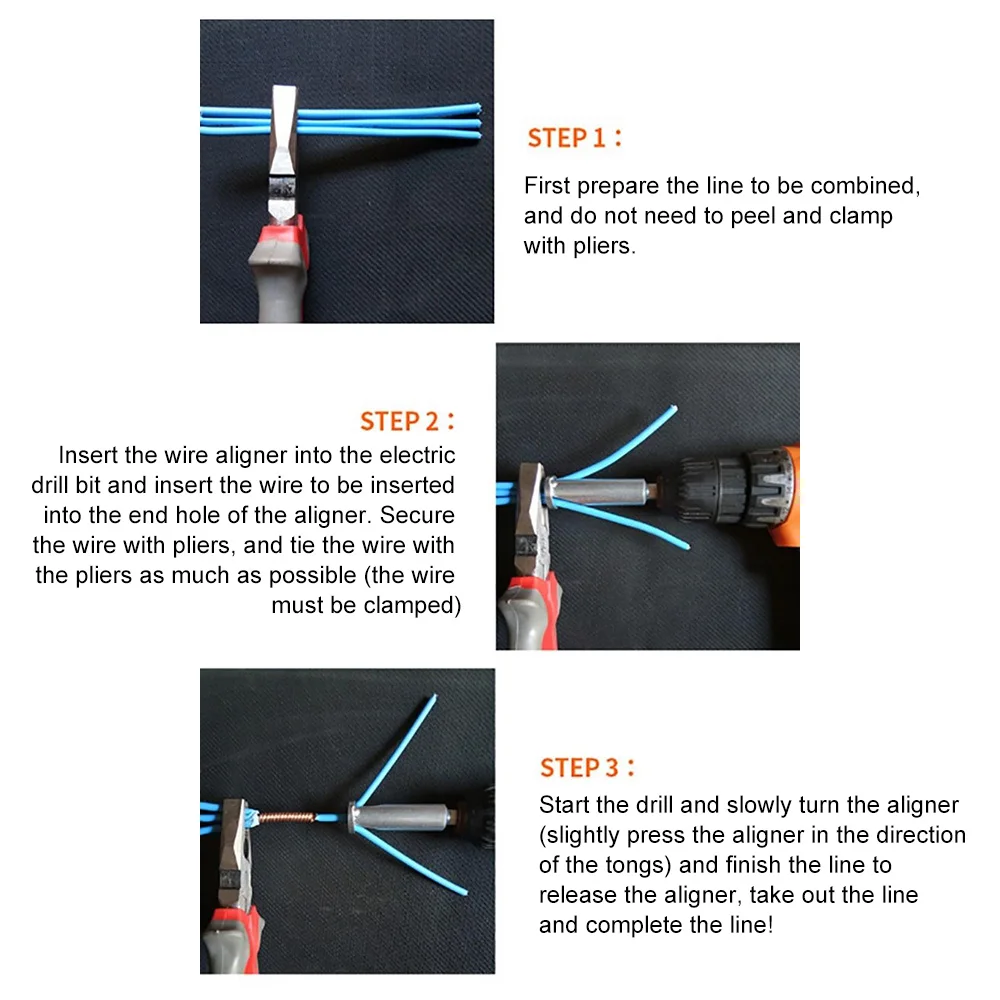 STEP 1：

First prepare the line to be combined, and do not need to peel and clamp with pliers.

STEP 2：

Insert the wire aligner into the electric drill bit and insert the wire to be inserted into the end hole of the aligner. Secure the wire with pliers, and tie the wire with the pliers as much as possible (the wire must be clamped)

STEP 3：

Start the drill and slowly turn the aligner (slightly press the aligner in the direction of the tongs) and finish the line to release the aligner, take out the line and complete the line!