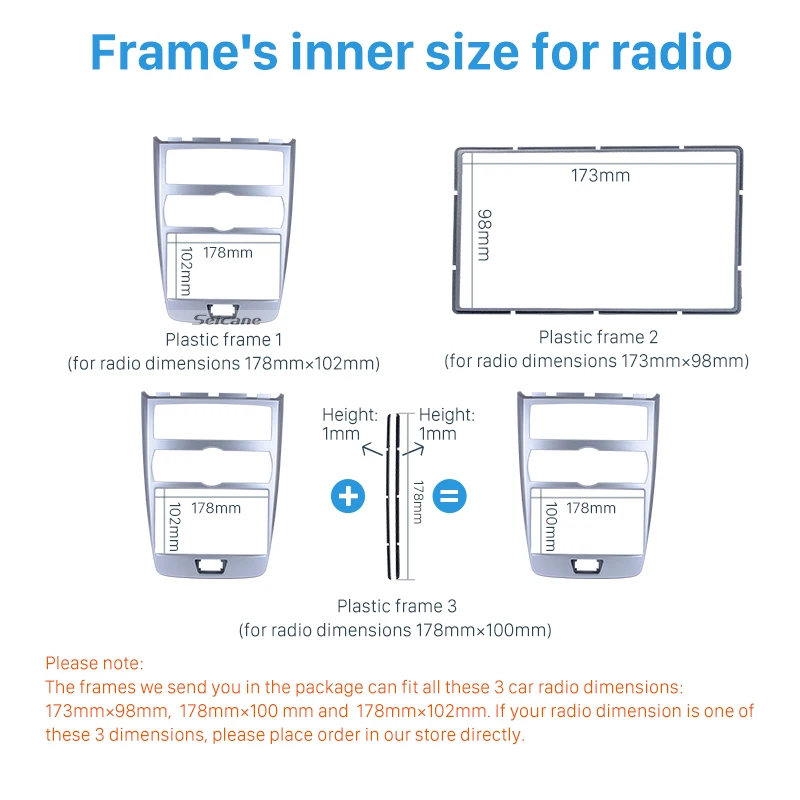 Frame's inner size for radio

178mm
102mm
Seicane
Plastic frame 1
(for radio dimensions 178mm×102mm)

173mm
98mm
Plastic frame 2
(for radio dimensions 173mm×98mm)

178mm
102mm

Height: 1mm
Height: 1mm
178mm

178mm
100mm

Plastic frame 3
(for radio dimensions 178mm×100mm)

Please note:
The frames we send you in the package can fit all these 3 car radio dimensions: 173mm×98mm, 178mm×100 mm and 178mm×102mm. If your radio dimension is one of these 3 dimensions, please place order in our store directly.