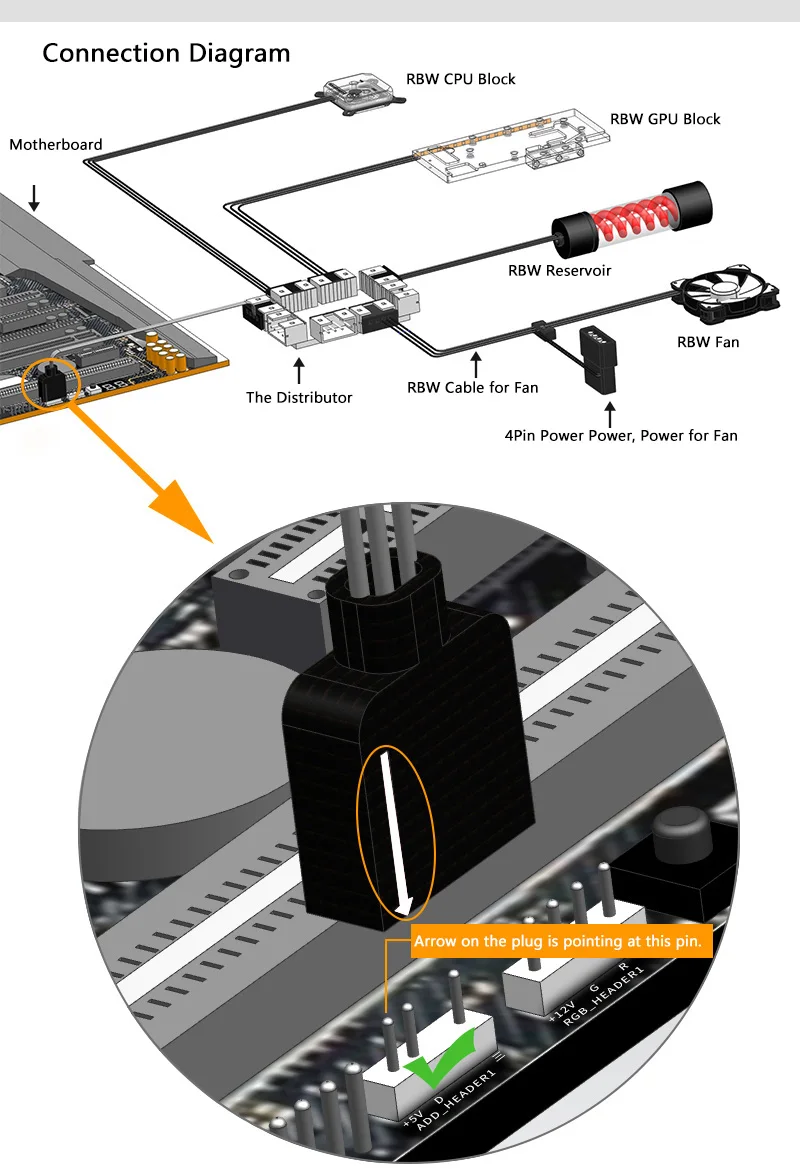 Connection Diagram

RBW CPU Block

RBW GPU Block

Motherboard

RBW Reservoir

RBW Fan

The Distributor

RBW Cable for Fan

4Pin Power Power, Power for Fan

Arrow on the plug is pointing at this pin.

+12V G R
RGB_HEADER1

+5V D
ADD_HEADER1