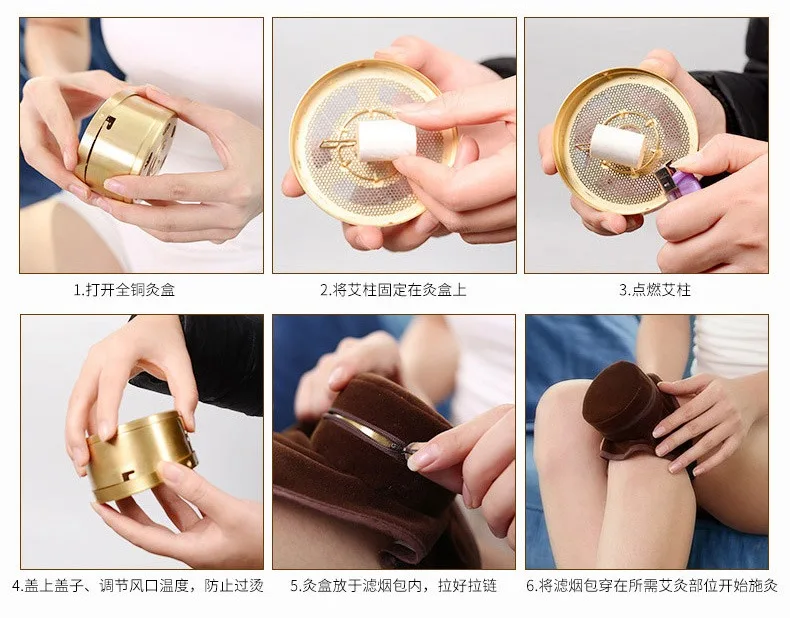 1.打开全铜灸盒

2.将艾柱固定在灸盒上

3.点燃艾柱

4.盖上盖子、调节风口温度，防止过烫

5.灸盒放于滤烟包内，拉好拉链

6.将滤烟包穿在所需艾灸部位开始施灸