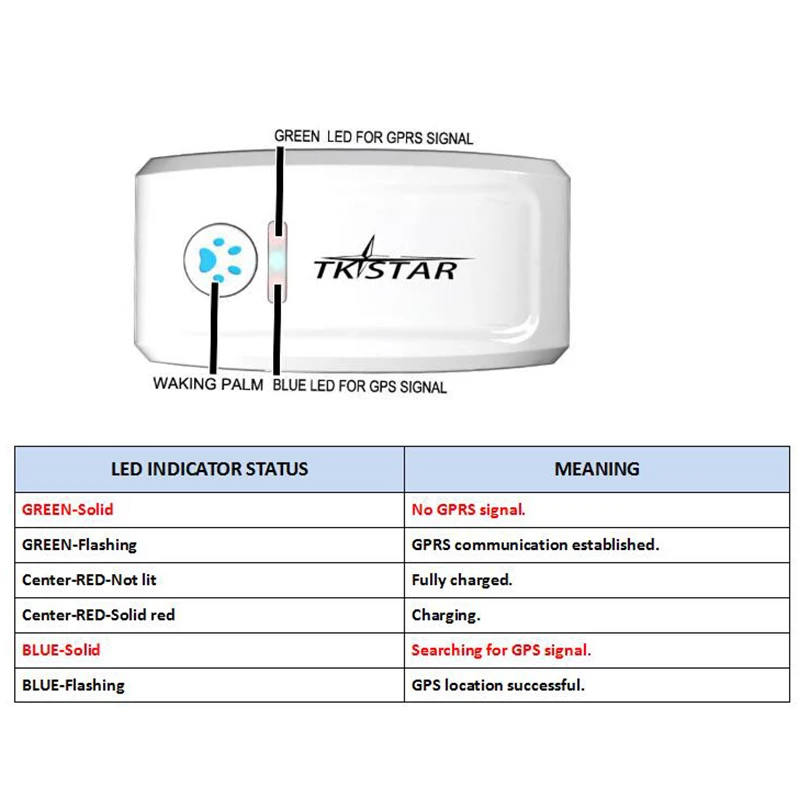 GREEN LED FOR GPRS SIGNAL

TKSTAR

WAKING PALM

BLUE LED FOR GPS SIGNAL

| LED INDICATOR STATUS | MEANING |
|---|---|
| GREEN-Solid | No GPRS signal. |
| GREEN-Flashing | GPRS communication established. |
| Center-RED-Not lit | Fully charged. |
| Center-RED-Solid red | Charging. |
| BLUE-Solid | Searching for GPS signal. |
| BLUE-Flashing | GPS location successful. |