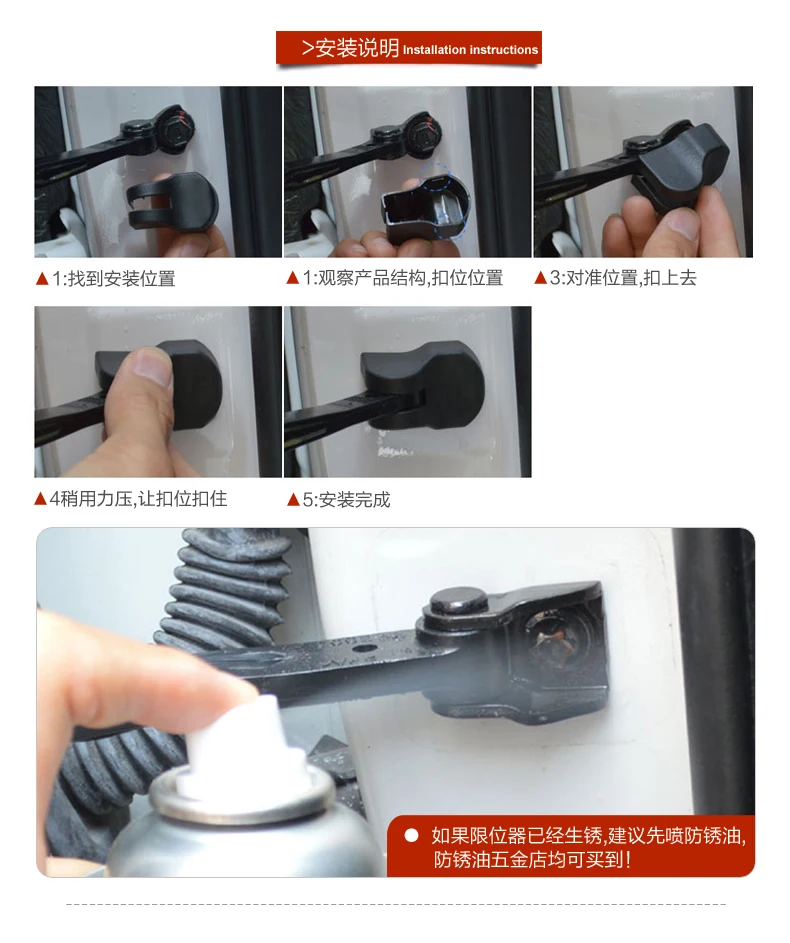 >安装说明 Installation instructions

▲1:找到安装位置

▲1:观察产品结构,扣位位置

▲3:对准位置,扣上去

▲4稍用力压,让扣位扣住

▲5:安装完成

● 如果限位器已经生锈,建议先喷防锈油,防锈油五金店均可买到!