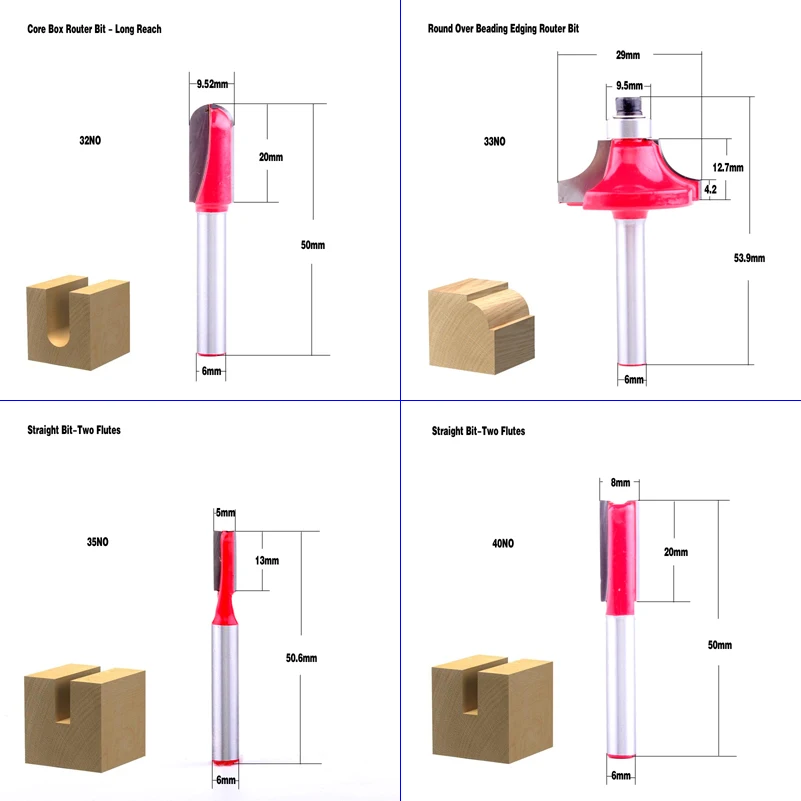 Core Box Router Bit - Long Reach

32NO

9.52mm

20mm

50mm

6mm

Round Over Beading Edging Router Bit

33NO

29mm

9.5mm

12.7mm

4.2

53.9mm

6mm

Straight Bit-Two Flutes

35NO

5mm

13mm

50.6mm

6mm

Straight Bit-Two Flutes

40NO

8mm

20mm

50mm

6mm