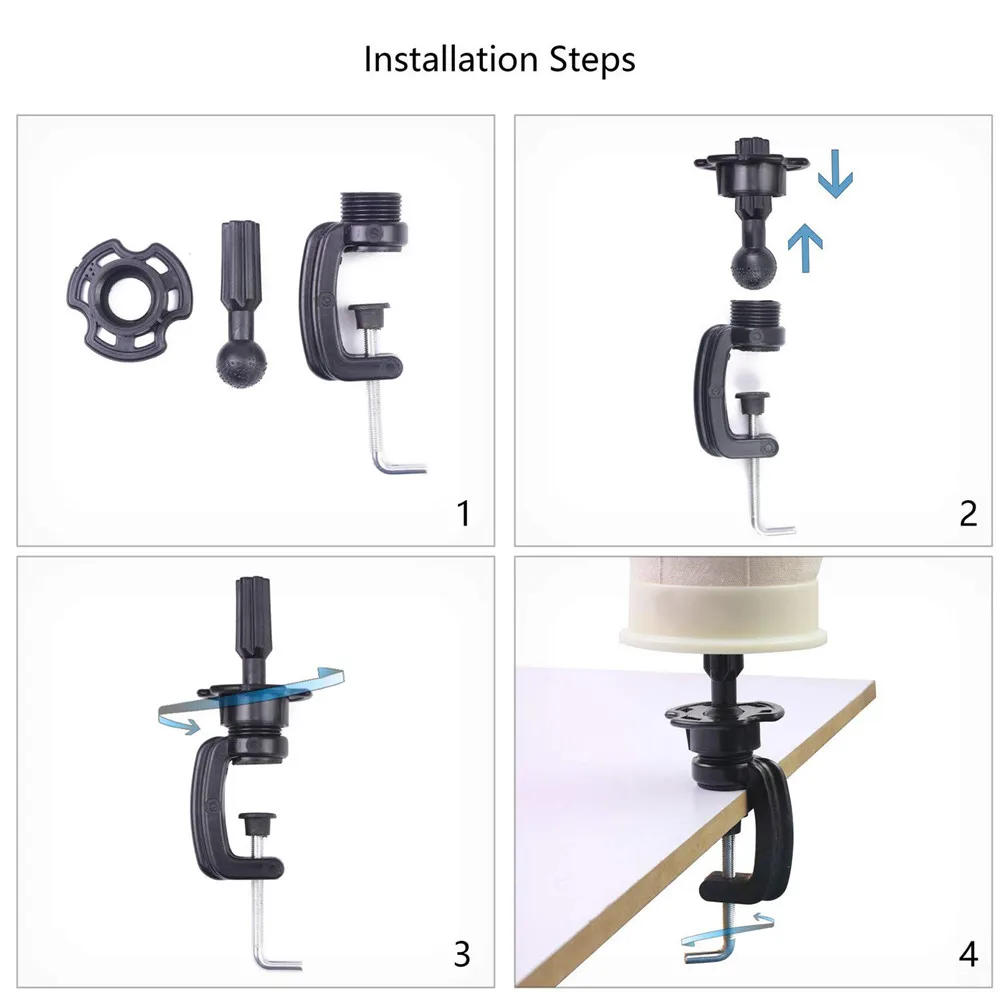 Installation Steps

1

2

3

4