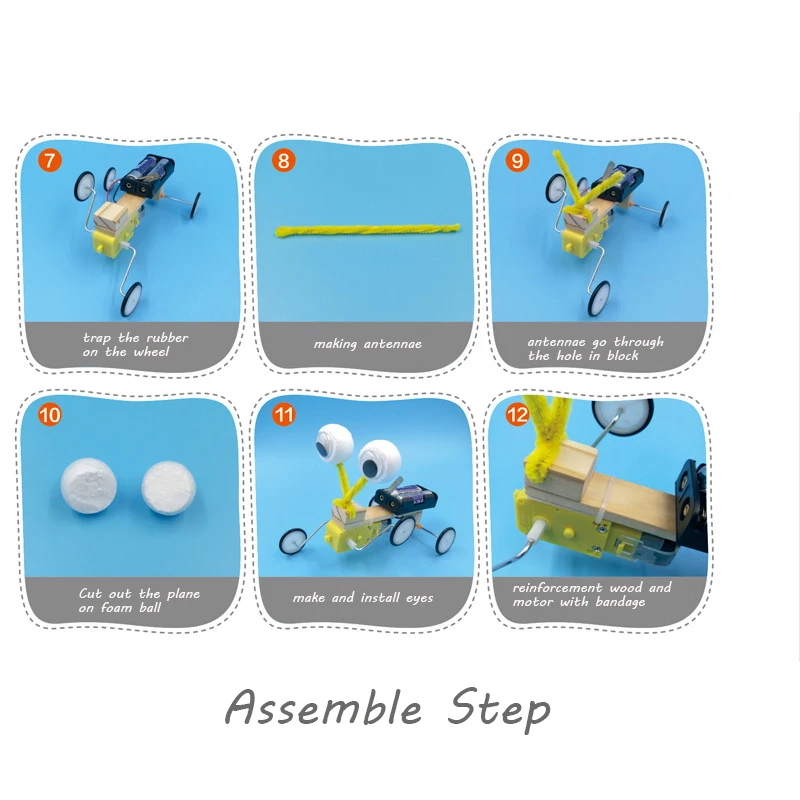 7

trap the rubber on the wheel

8

making antennae

9

antennae go through the hole in block

10

Cut out the plane on foam ball

11

make and install eyes

12

reinforcement wood and motor with bandage

Assemble Step