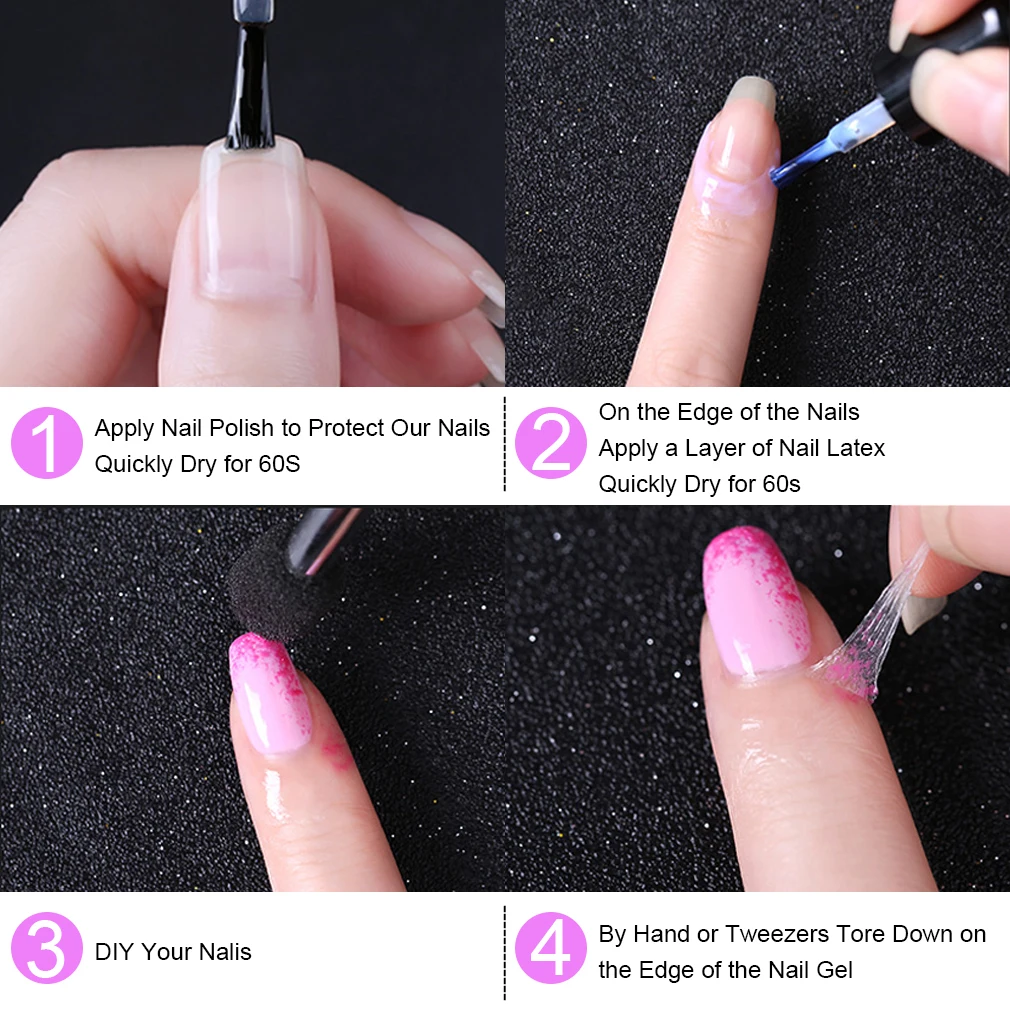 1 Apply Nail Polish to Protect Our Nails Quickly Dry for 60S

2 On the Edge of the Nails Apply a Layer of Nail Latex Quickly Dry for 60s

3 DIY Your Nalis

4 By Hand or Tweezers Tore Down on the Edge of the Nail Gel