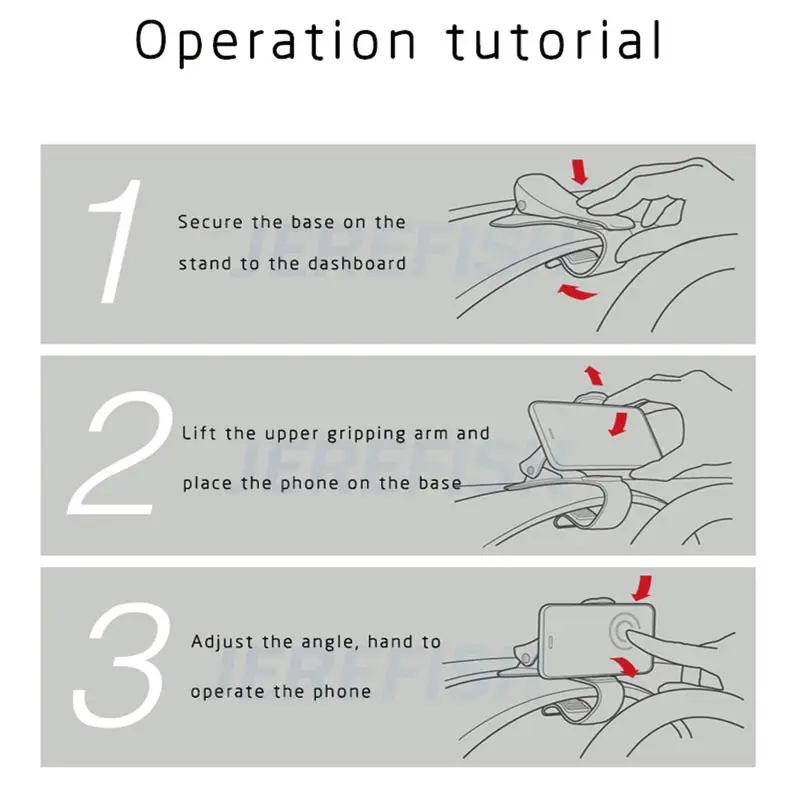 Operation tutorial

1

Secure the base on the stand to the dashboard

JEREFISH

2

Lift the upper gripping arm and place the phone on the base

JEREFISH

3

Adjust the angle, hand to operate the phone

JEREFISH