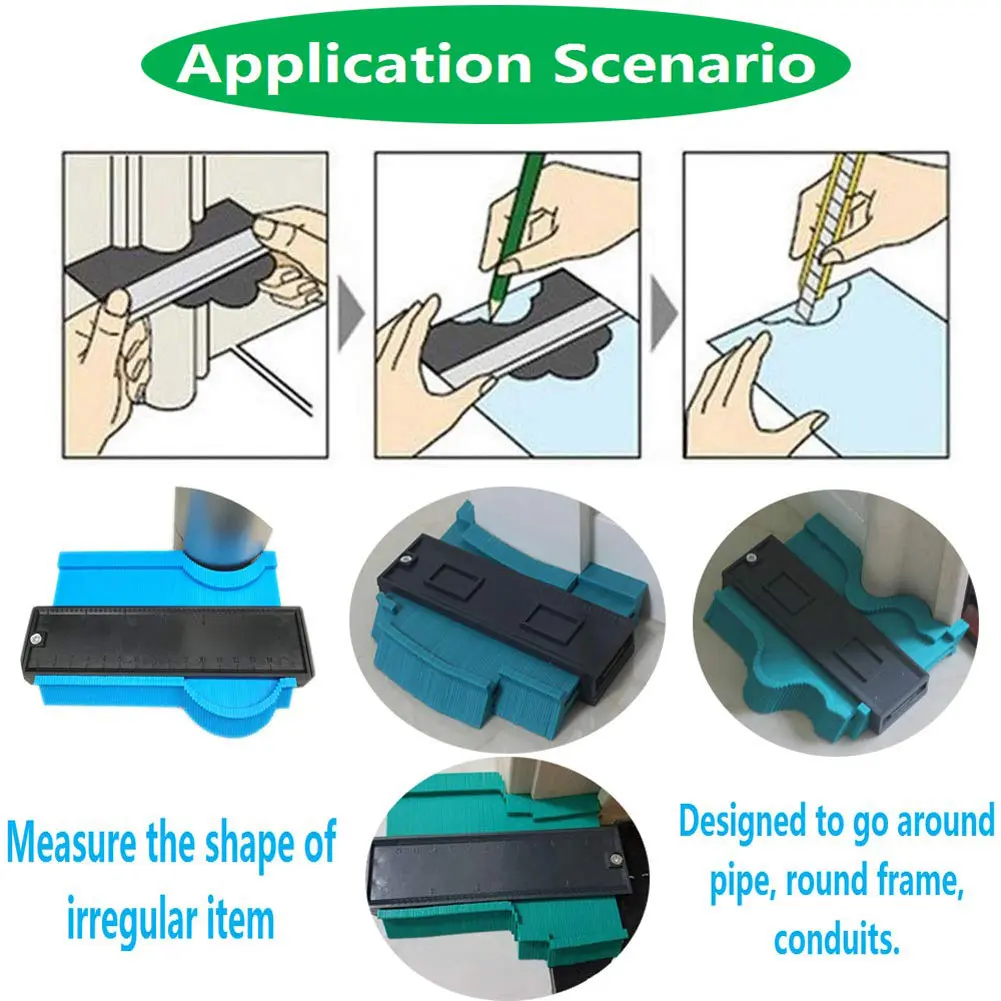 Application Scenario

Measure the shape of irregular item

Designed to go around pipe, round frame, conduits.