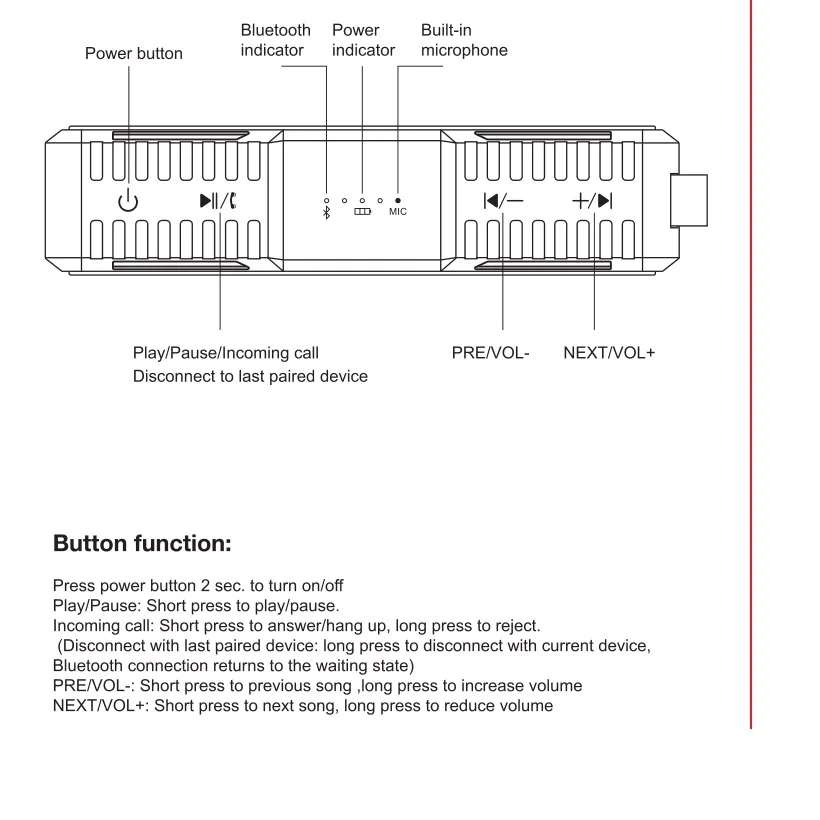 Power button

Bluetooth indicator

Power indicator

Built-in microphone

MIC

Play/Pause/Incoming call
Disconnect to last paired device

PRE/VOL-

NEXT/VOL+

Button function:

Press power button 2 sec. to turn on/off
Play/Pause: Short press to play/pause.
Incoming call: Short press to answer/hang up, long press to reject.
(Disconnect with last paired device: long press to disconnect with current device, Bluetooth connection returns to the waiting state)
PRE/VOL-: Short press to previous song ,long press to increase volume
NEXT/VOL+: Short press to next song, long press to reduce volume