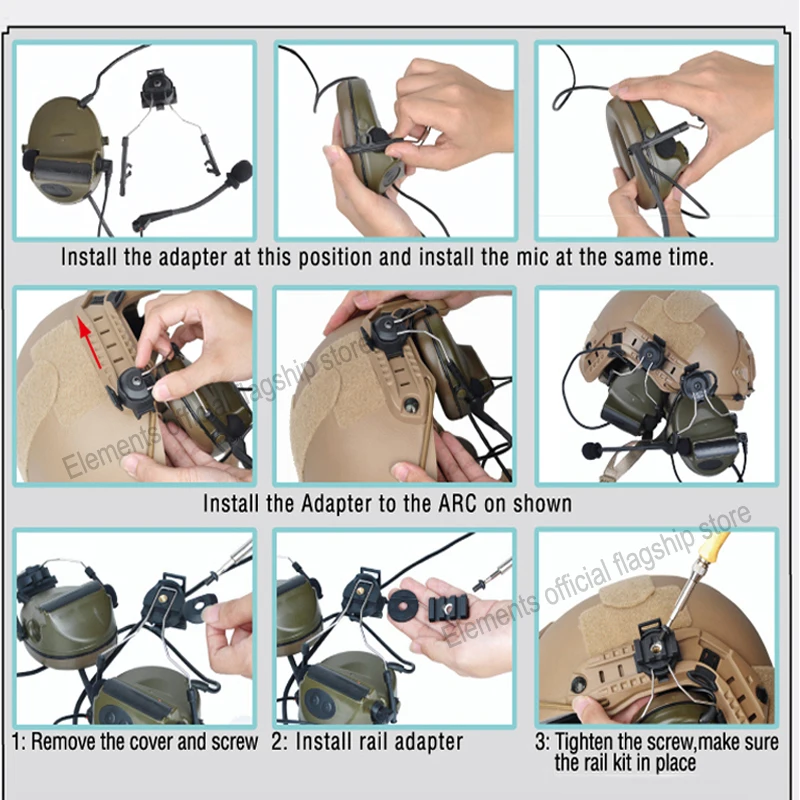 Install the adapter at this position and install the mic at the same time.

Elements official flagship store

Install the Adapter to the ARC on shown

Elements official flagship store

1: Remove the cover and screw

2: Install rail adapter

3: Tighten the screw,make sure the rail kit in place