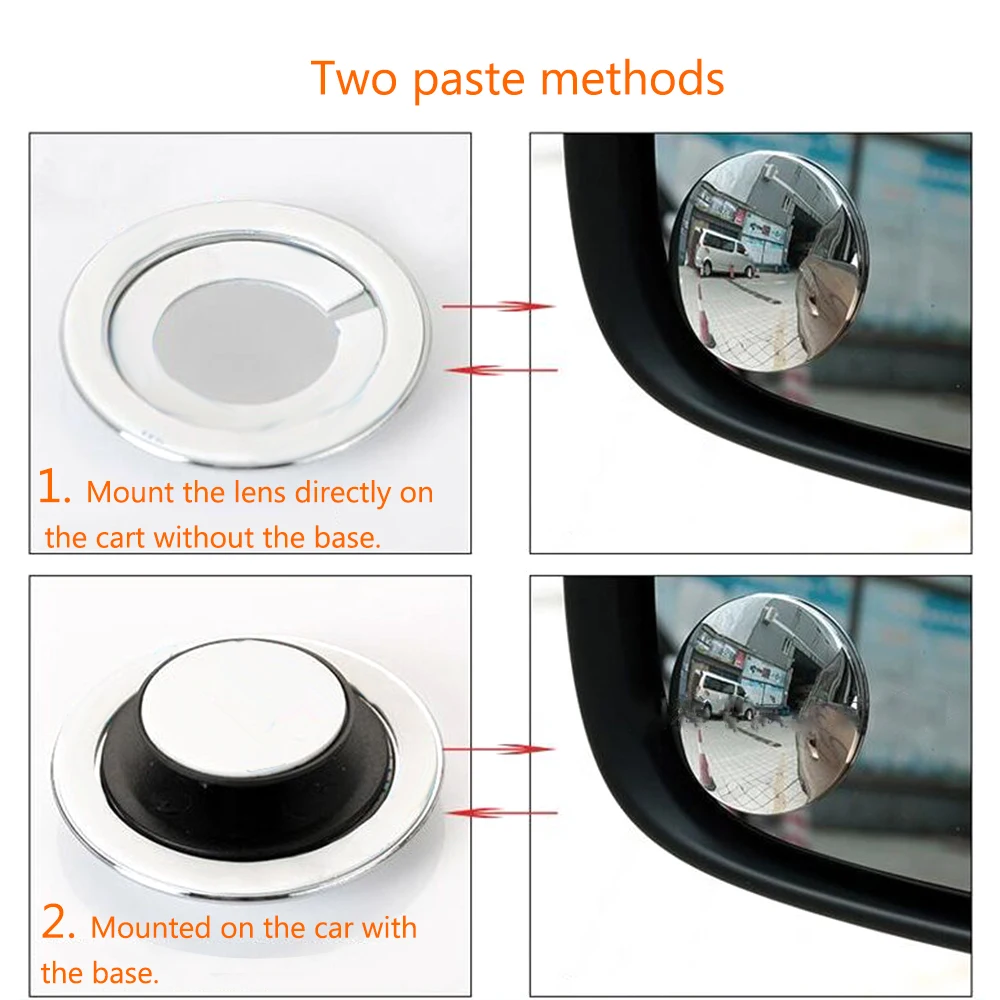 Two paste methods

1. Mount the lens directly on the cart without the base.

2. Mounted on the car with the base.