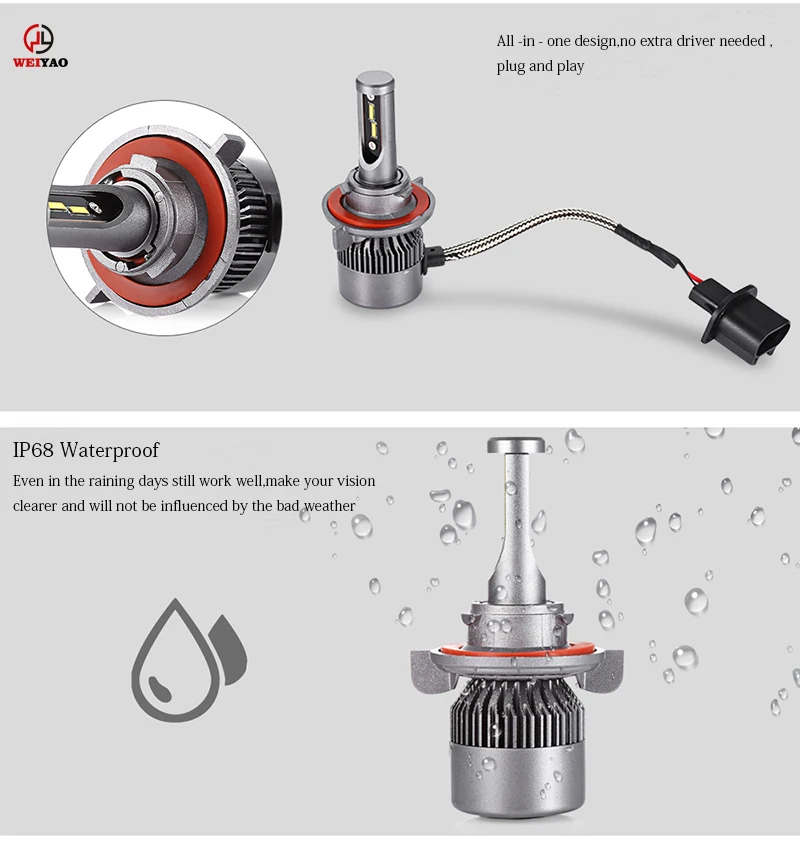 WEIYAO

All -in - one design,no extra driver needed , plug and play

IP68 Waterproof

Even in the raining days still work well,make your vision clearer and will not be influenced by the bad weather