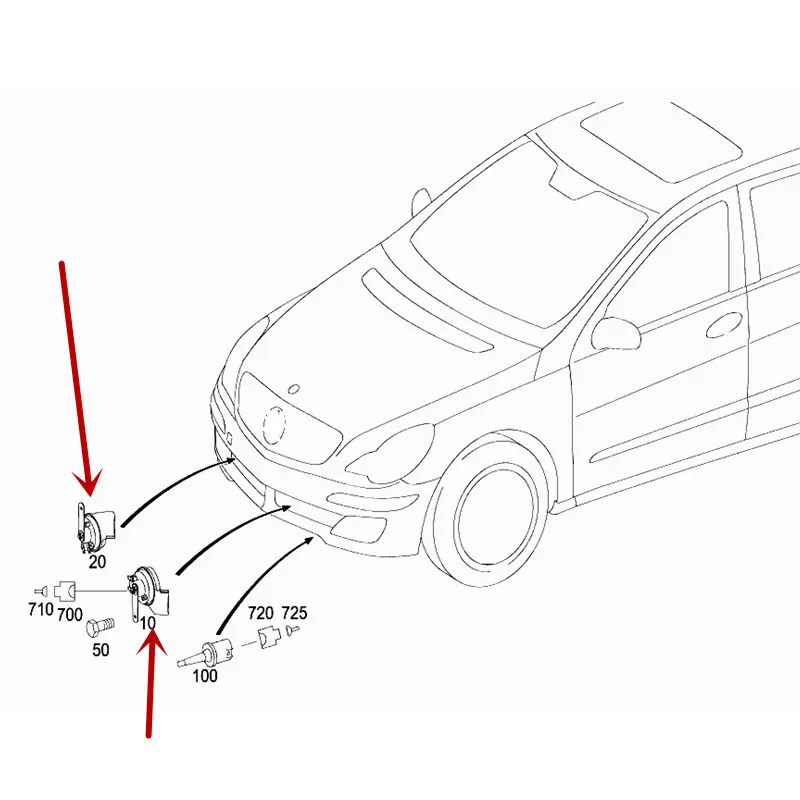 20
710 700
10
50
720 725
100