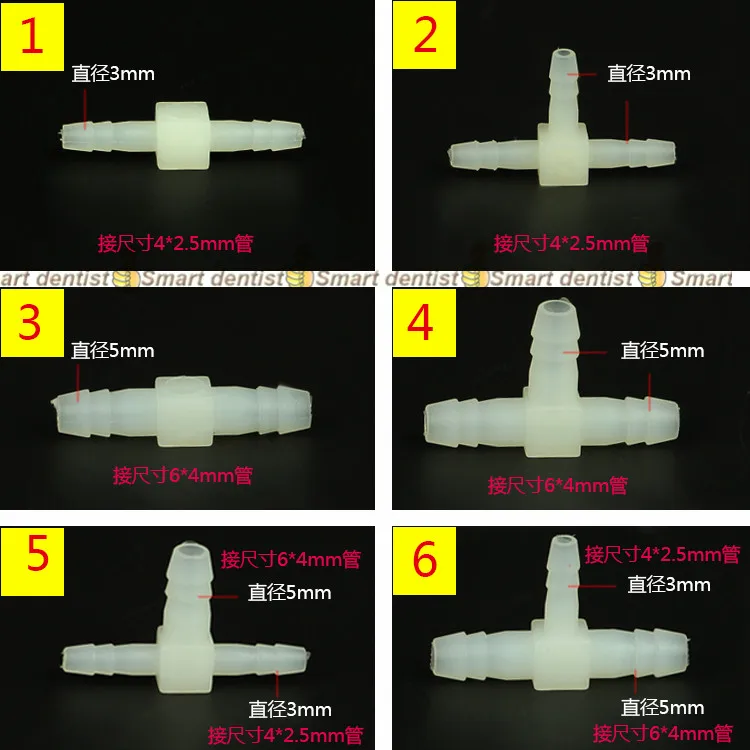 1
直径3mm
接尺寸4*2.5mm管

2
直径3mm
接尺寸4*2.5mm管

art dentist Smart dentist Smart dentist Smart dentist Smart

3
直径5mm
接尺寸6*4mm管

4
直径5mm
接尺寸6*4mm管

5
接尺寸6*4mm管
直径5mm
直径3mm
接尺寸4*2.5mm管

6
接尺寸4*2.5mm管
直径3mm
直径5mm
接尺寸6*4mm管