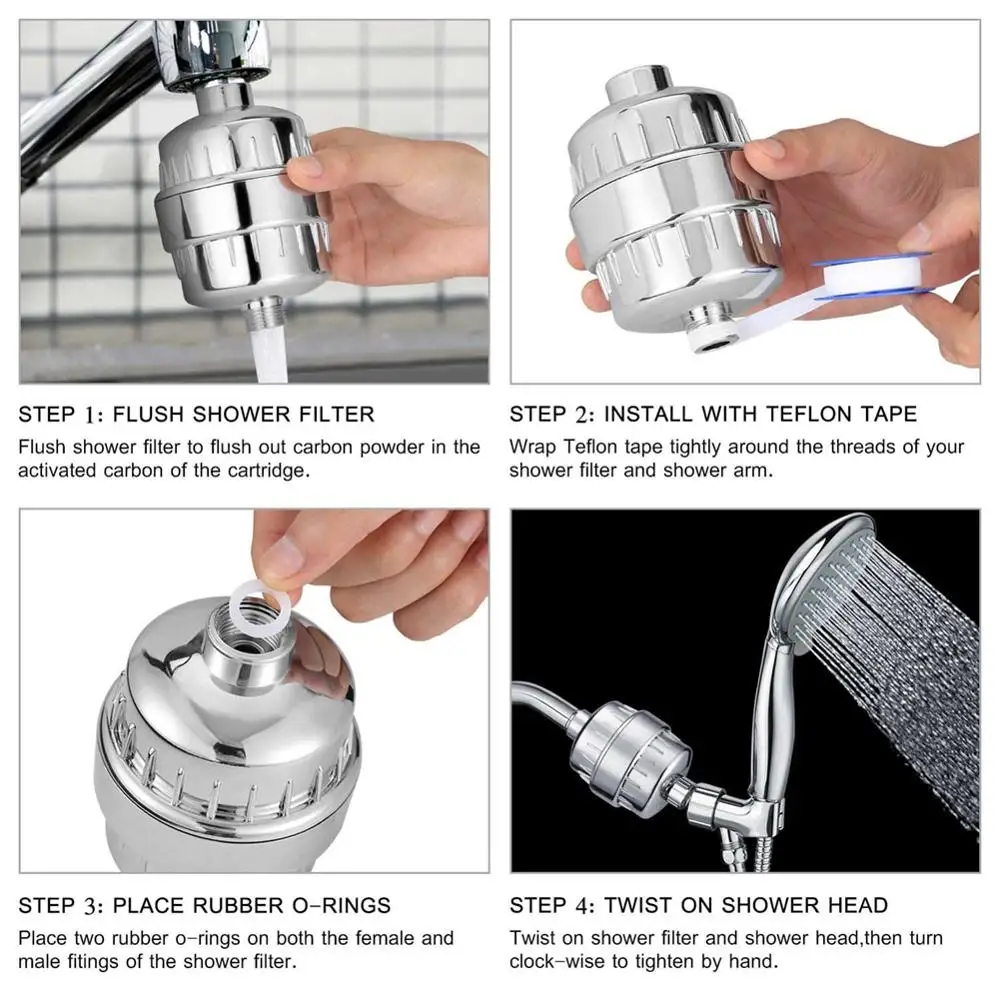 STEP 1: FLUSH SHOWER FILTER
Flush shower filter to flush out carbon powder in the activated carbon of the cartridge.

STEP 2: INSTALL WITH TEFLON TAPE
Wrap Teflon tape tightly around the threads of your shower filter and shower arm.

STEP 3: PLACE RUBBER O-RINGS
Place two rubber o-rings on both the female and male fitings of the shower filter.

STEP 4: TWIST ON SHOWER HEAD
Twist on shower filter and shower head,then turn clock-wise to tighten by hand.