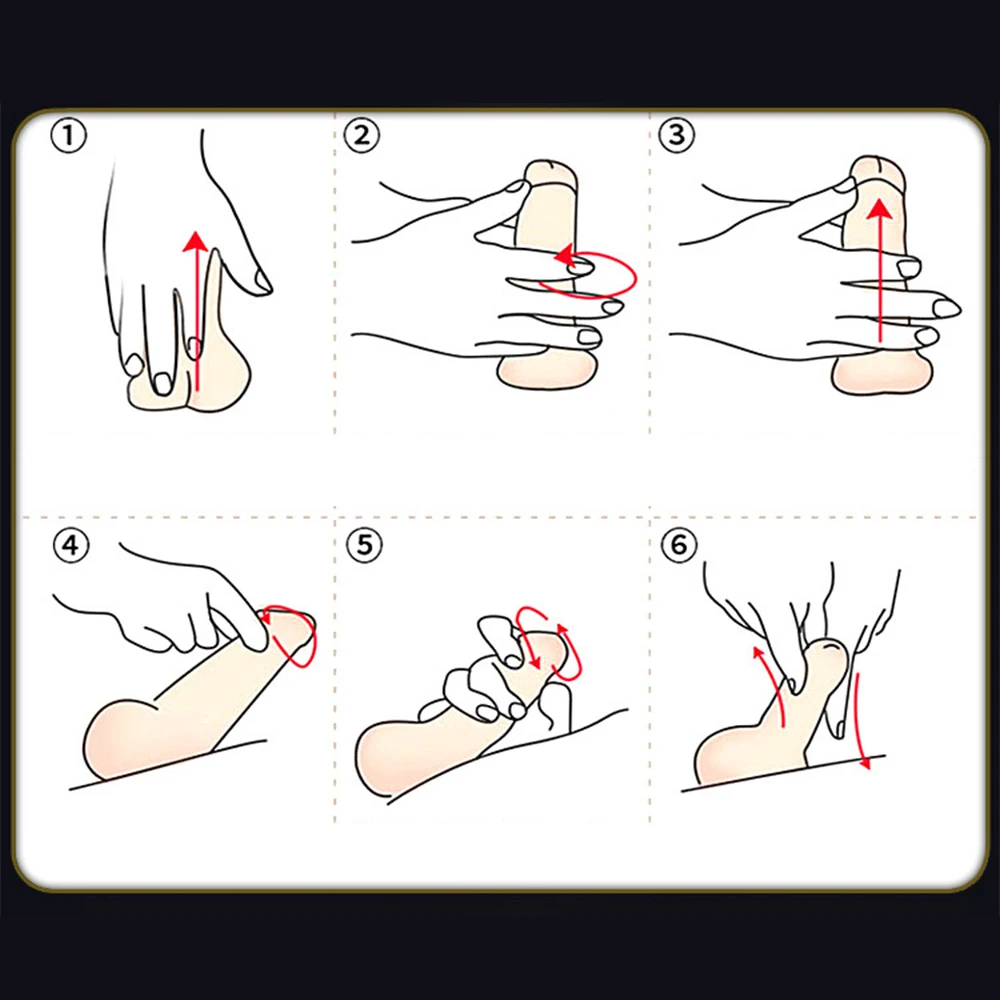 ①
②
③
④
⑤
⑥