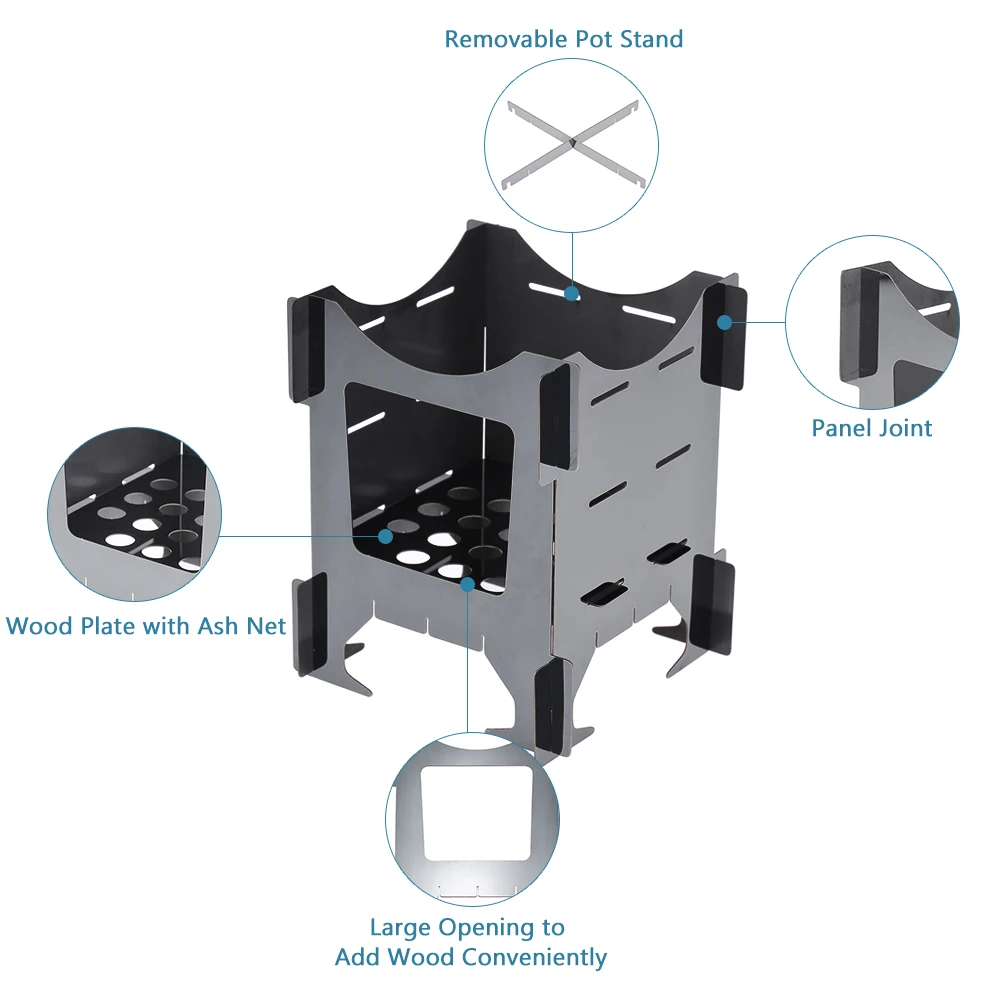 Removable Pot Stand

Panel Joint

Wood Plate with Ash Net

Large Opening to Add Wood Conveniently