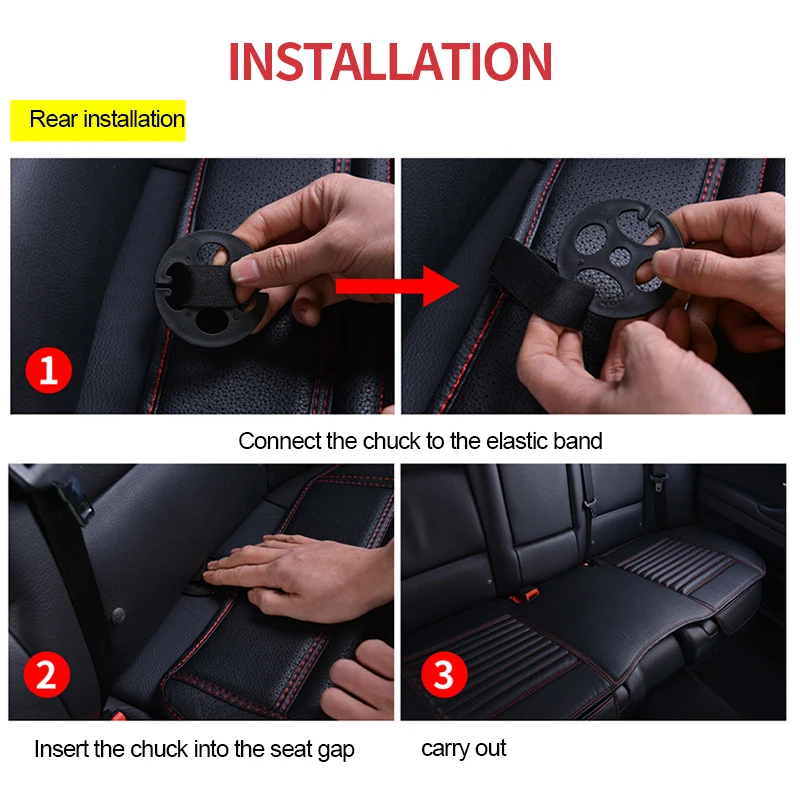 INSTALLATION

Rear installation

1

Connect the chuck to the elastic band

2

3

Insert the chuck into the seat gap

carry out