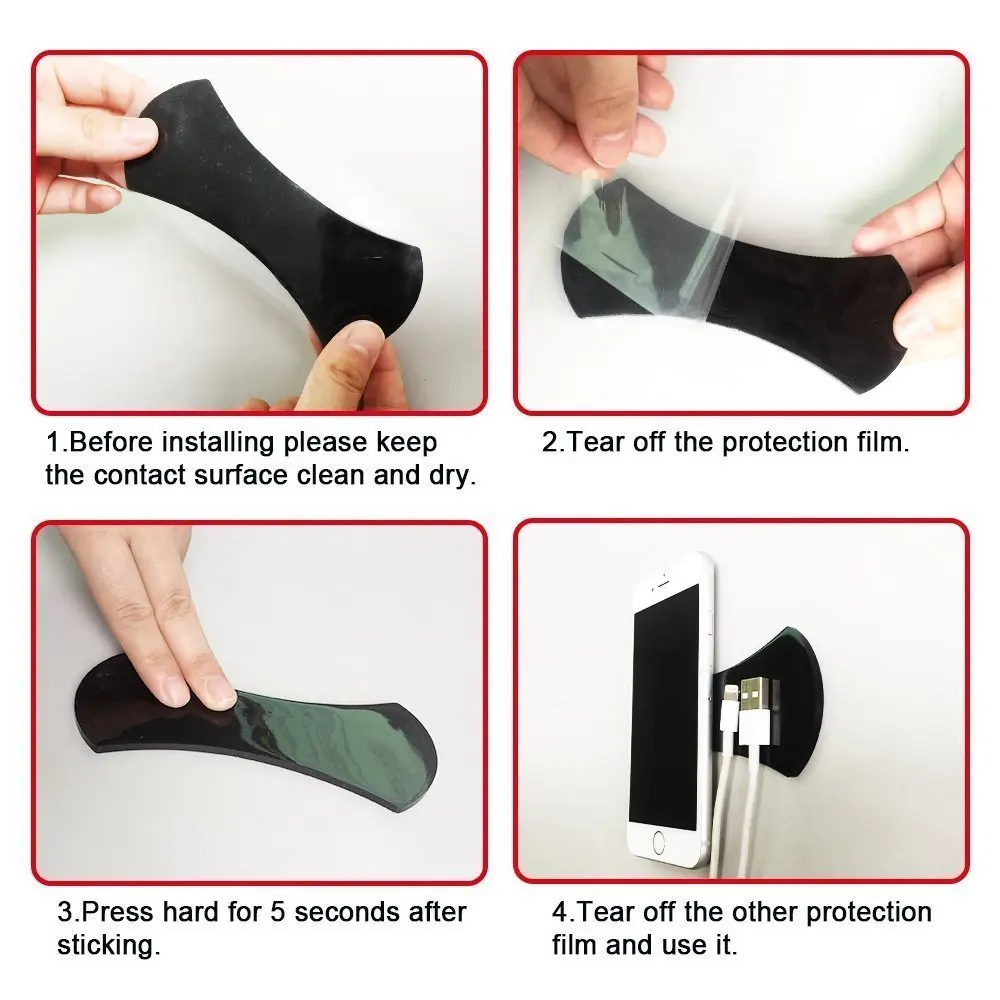 1.Before installing please keep the contact surface clean and dry.

2.Tear off the protection film.

3.Press hard for 5 seconds after sticking.

4.Tear off the other protection film and use it.