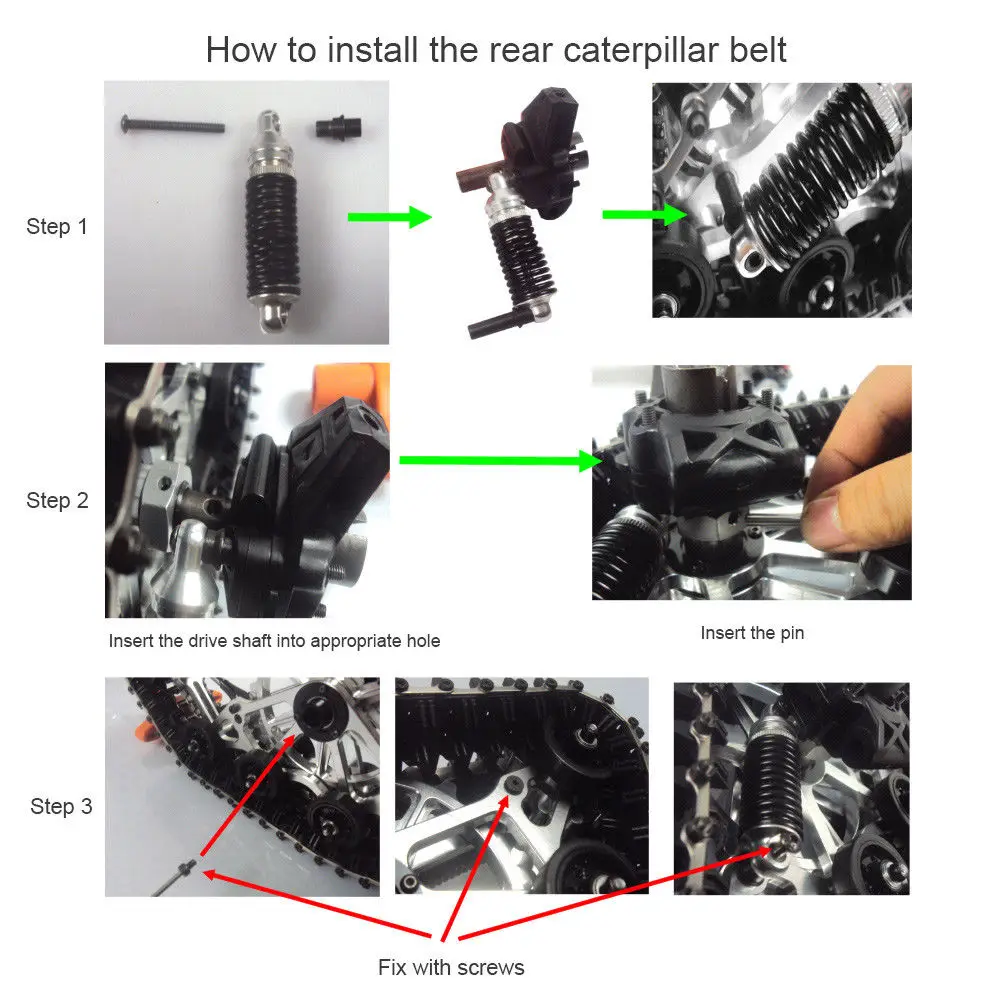 How to install the rear caterpillar belt

Step 1

Step 2

Insert the drive shaft into appropriate hole

Insert the pin

Step 3

Fix with screws