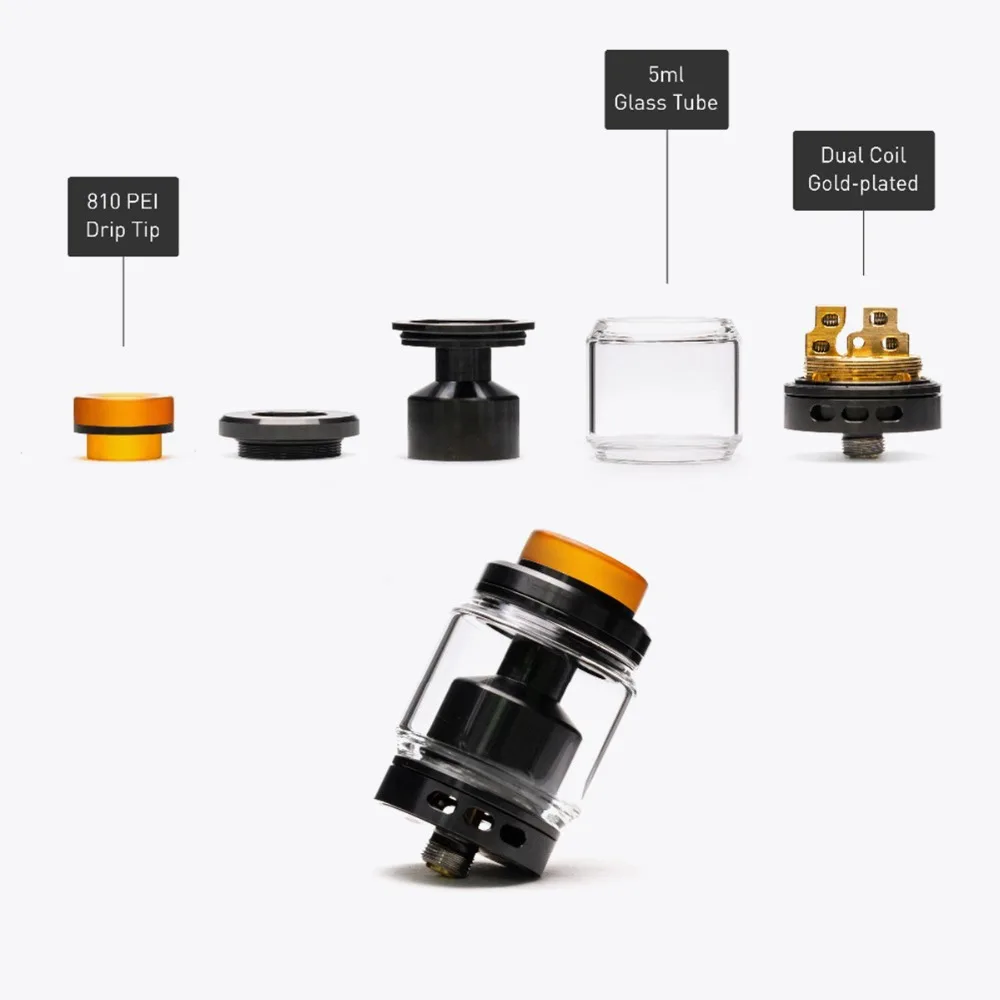 810 PEI
Drip Tip

5ml
Glass Tube

Dual Coil
Gold-plated