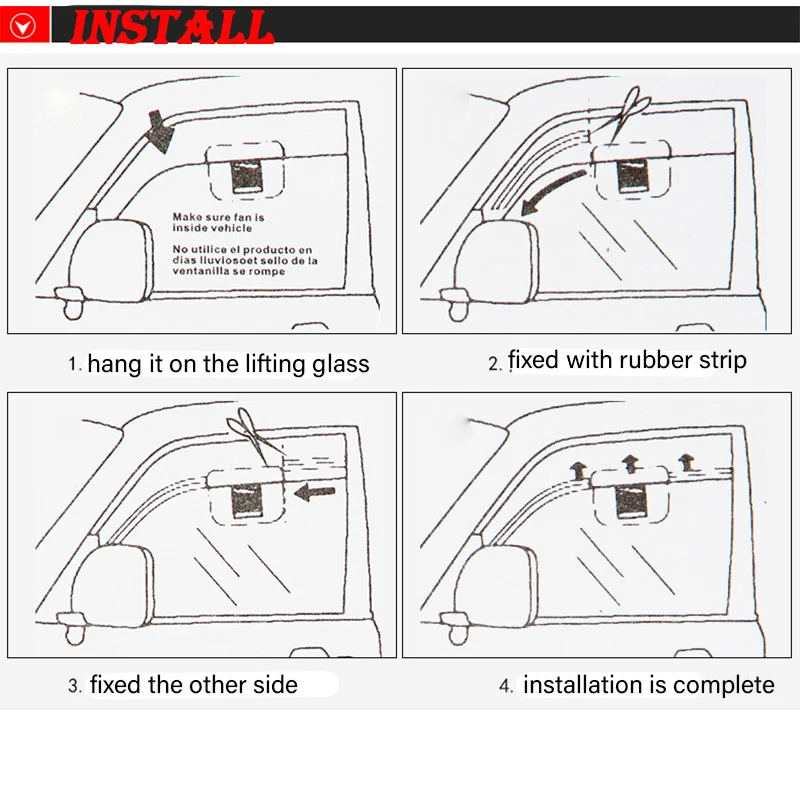 INSTALL

Make sure fan is inside vehicle

No utilice el producto en dias lluviosoet sello de la ventanilla se rompe

1. hang it on the lifting glass

2. fixed with rubber strip

3. fixed the other side

4. installation is complete