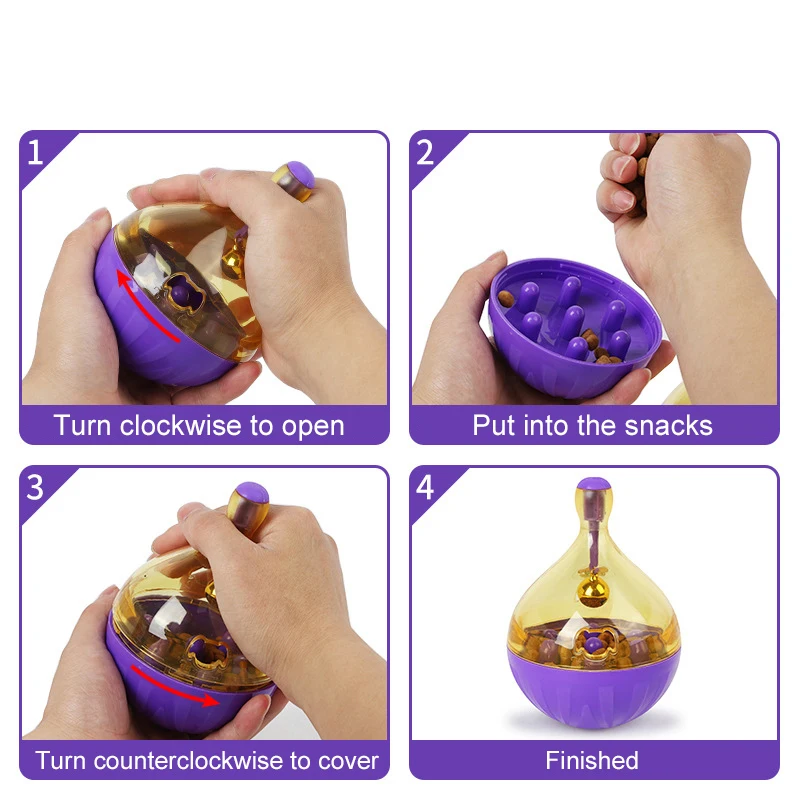 1
Turn clockwise to open

2
Put into the snacks

3
Turn counterclockwise to cover

4
Finished