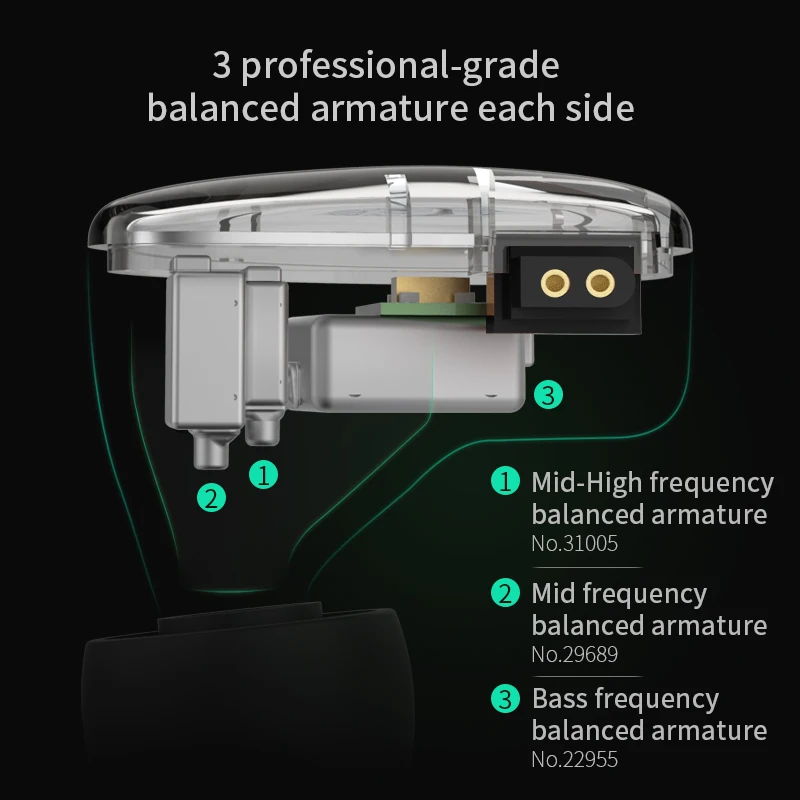 3 professional-grade balanced armature each side

3

1

2

1 Mid-High frequency balanced armature
No.31005

2 Mid frequency balanced armature
No.29689

3 Bass frequency balanced armature
No.22955