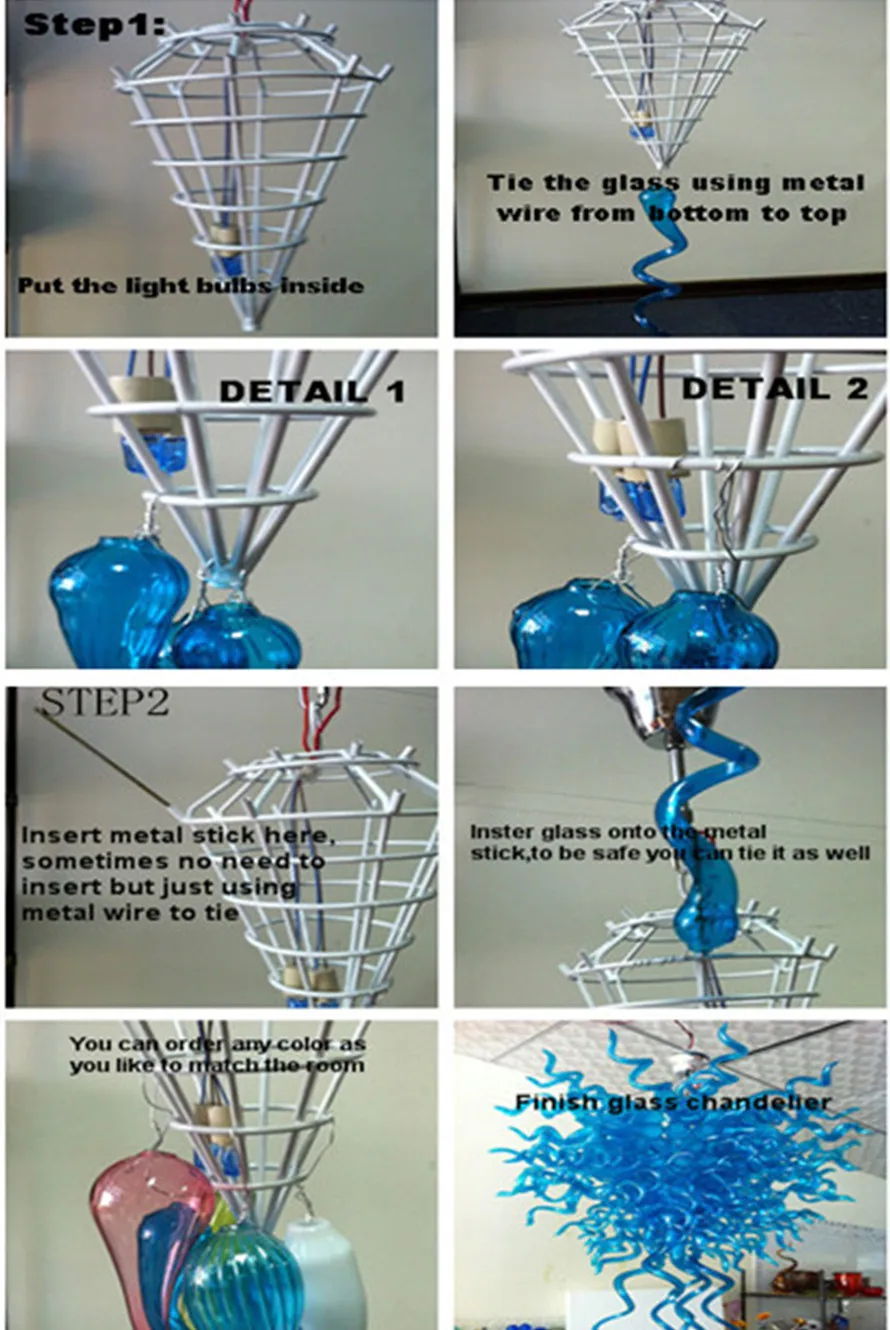 Step1:

Put the light bulbs inside

Tie the glass using metal wire from bottom to top

DETAIL 1

DETAIL 2

STEP2

Insert metal stick here, sometimes no need to insert but just using metal wire to tie

Inster glass onto the metal stick,to be safe you can tie it as well

You can order any color as you like to match the room

Finish glass chandelier