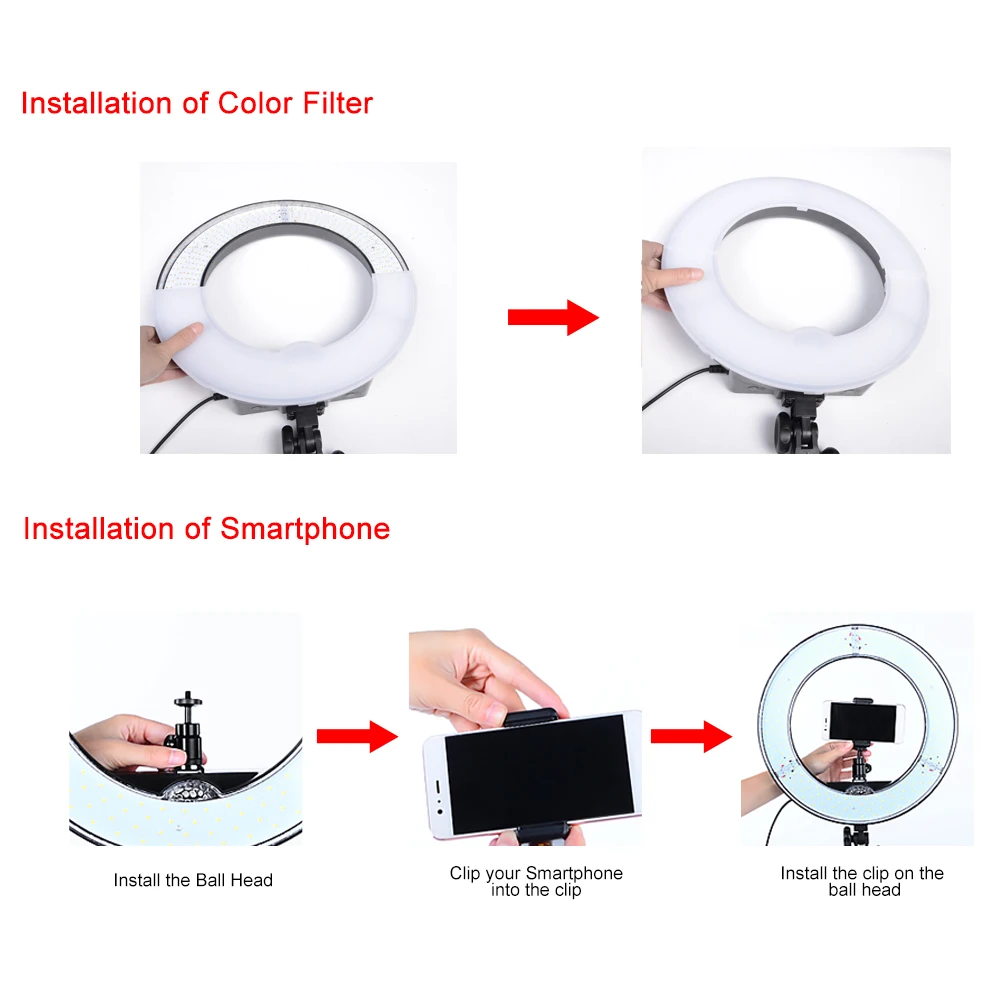 Installation of Color Filter

Installation of Smartphone

Install the Ball Head

Clip your Smartphone into the clip

Install the clip on the ball head