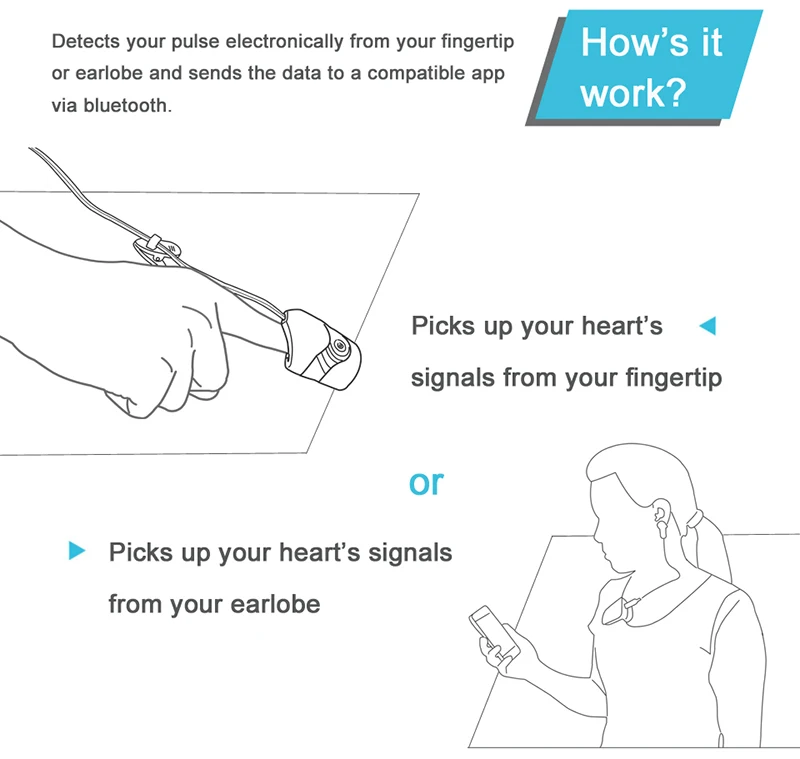 Detects your pulse electronically from your fingertip or earlobe and sends the data to a compatible app via bluetooth.

How's it work?

Picks up your heart's signals from your fingertip

or

Picks up your heart's signals from your earlobe