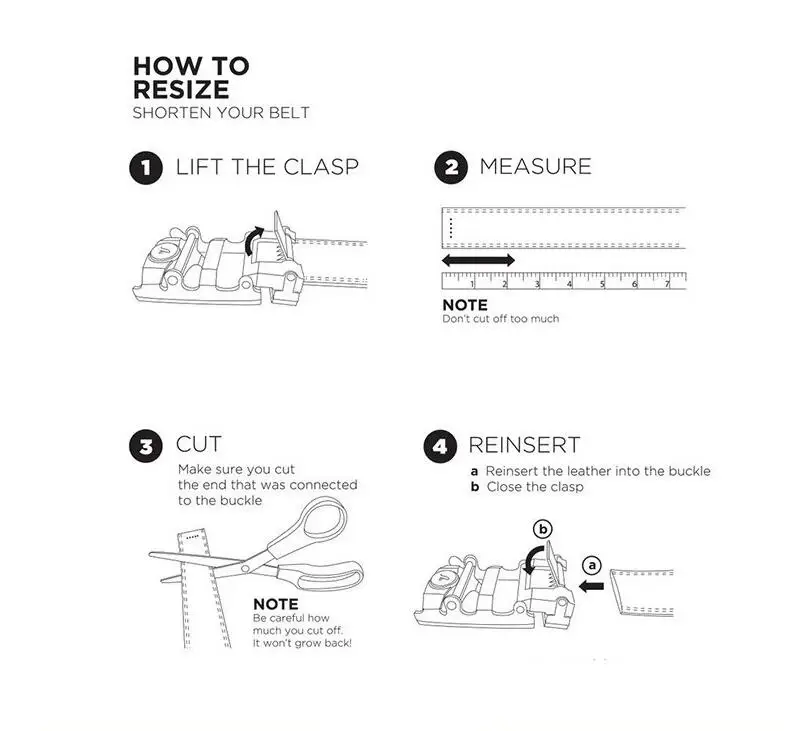 HOW TO RESIZE
SHORTEN YOUR BELT

1 LIFT THE CLASP

2 MEASURE

1 2 3 4 5 6 7

NOTE
Don't cut off too much

3 CUT
Make sure you cut the end that was connected to the buckle

NOTE
Be careful how much you cut off. It won't grow back!

4 REINSERT
a Reinsert the leather into the buckle
b Close the clasp

b

a