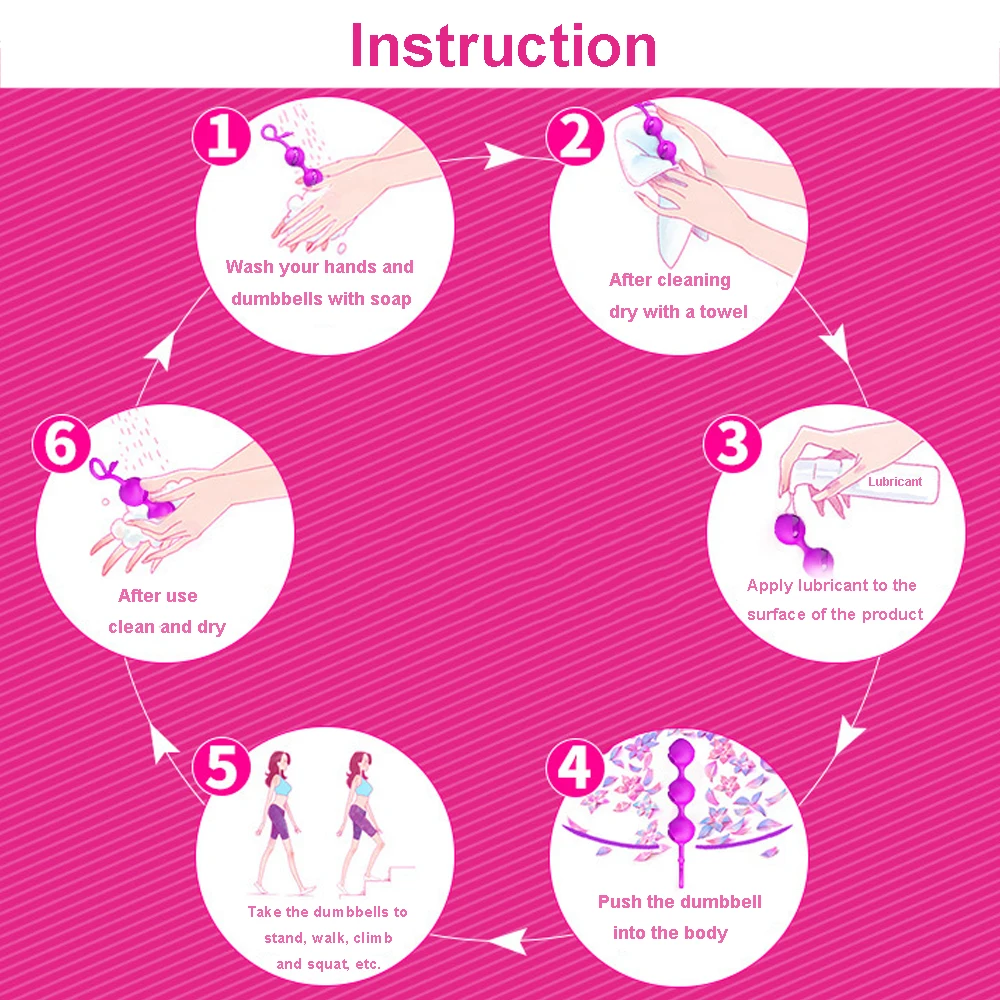 Instruction

1
Wash your hands and dumbbells with soap

2
After cleaning dry with a towel

3
Lubricant
Apply lubricant to the surface of the product

4
Push the dumbbell into the body

5
Take the dumbbells to stand, walk, climb and squat, etc.

6
After use clean and dry