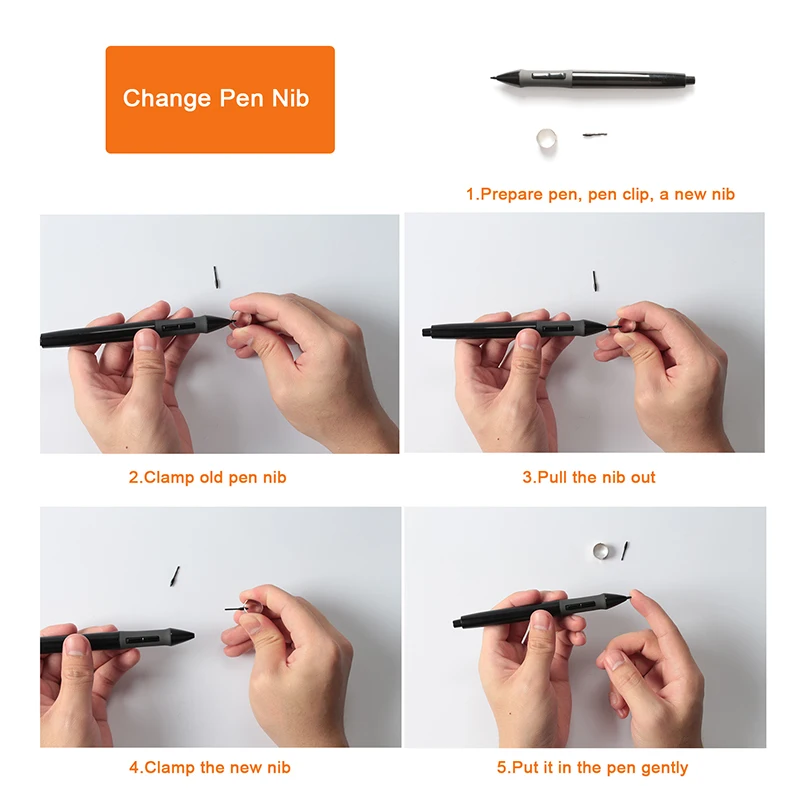 Change Pen Nib

1.Prepare pen, pen clip, a new nib

2.Clamp old pen nib

3.Pull the nib out

4.Clamp the new nib

5.Put it in the pen gently