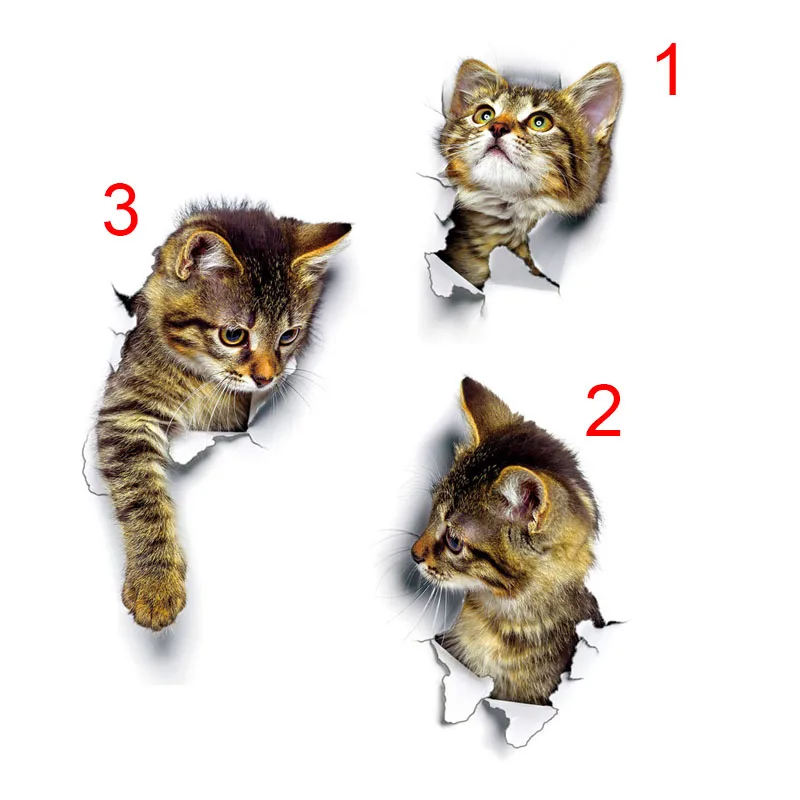 1

3

2