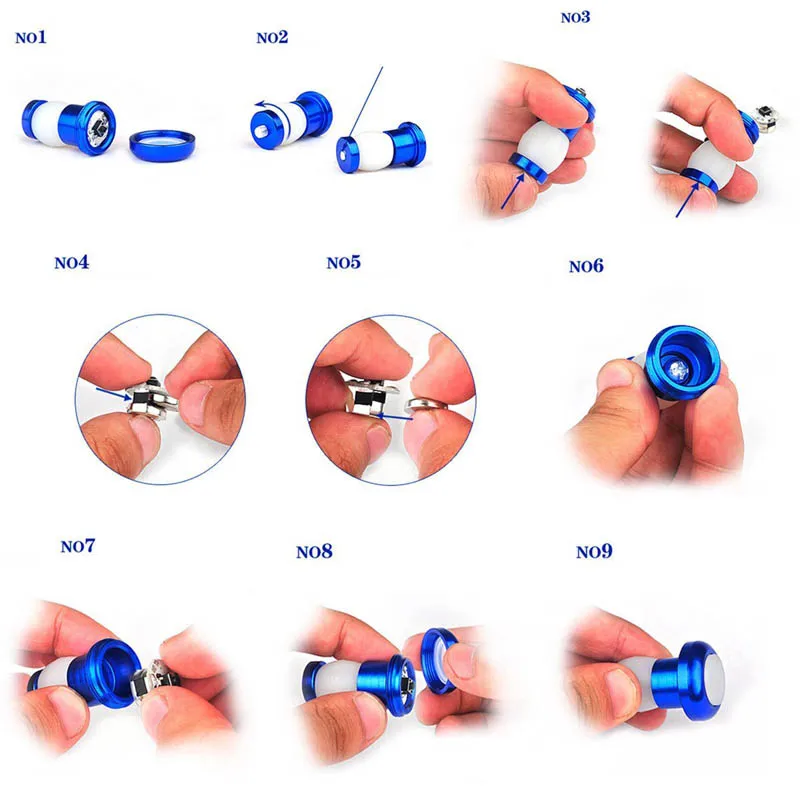 NO1

NO2

NO3

NO4

NO5

NO6

NO7

NO8

NO9