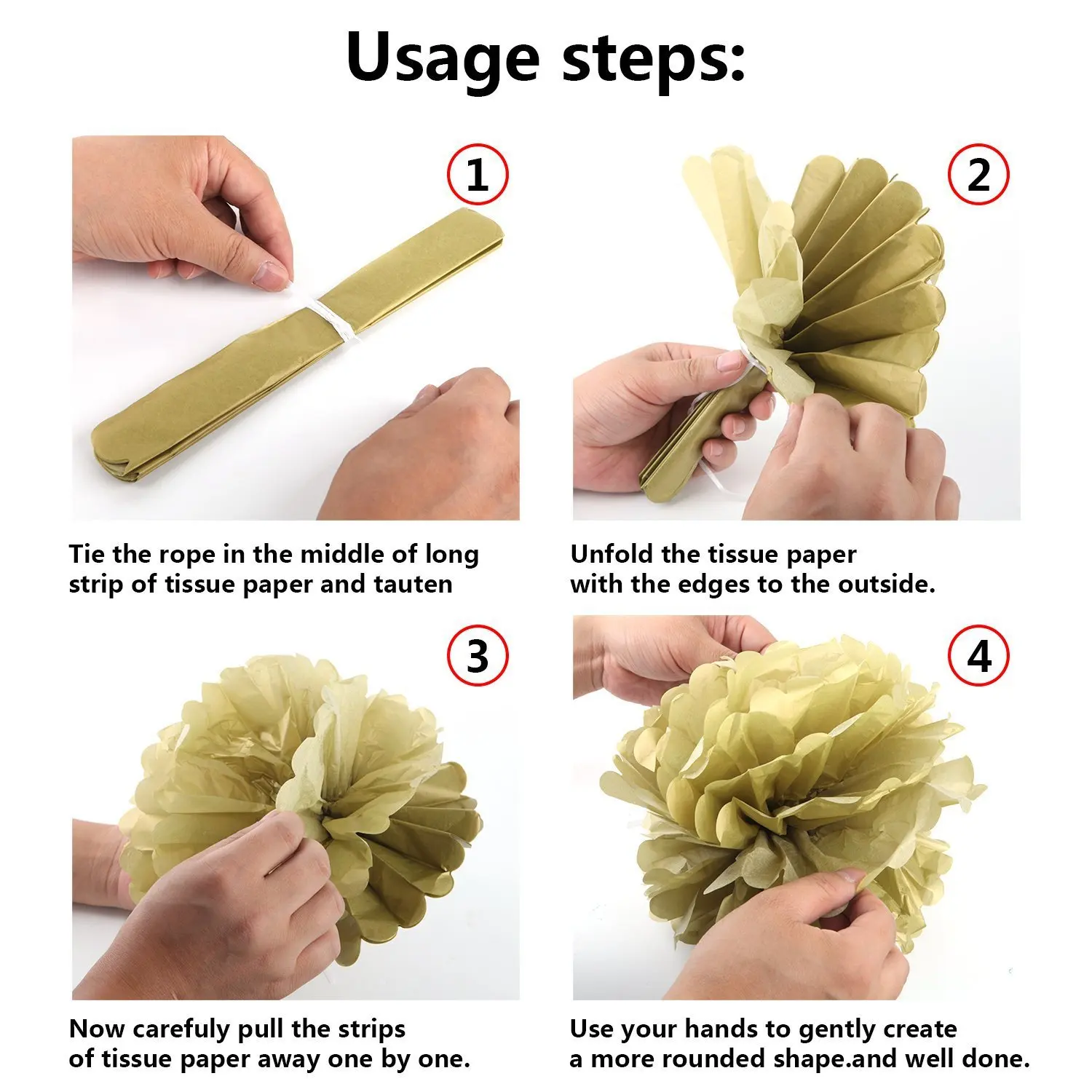 Usage steps:

1

Tie the rope in the middle of long strip of tissue paper and tauten

2

Unfold the tissue paper with the edges to the outside.

3

Now carefuly pull the strips of tissue paper away one by one.

4

Use your hands to gently create a more rounded shape.and well done.