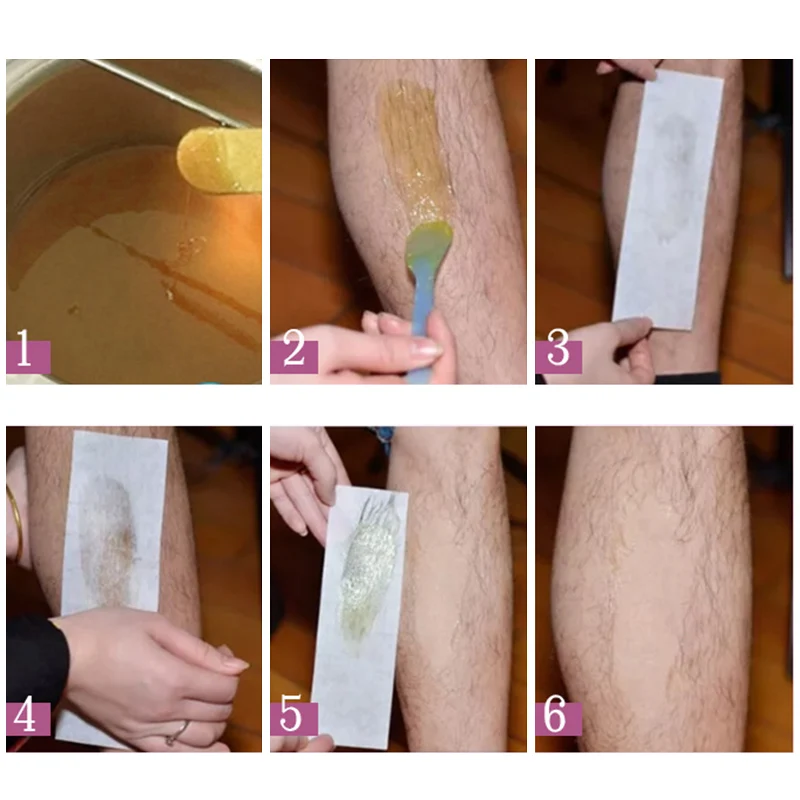 1
2
3
4
5
6