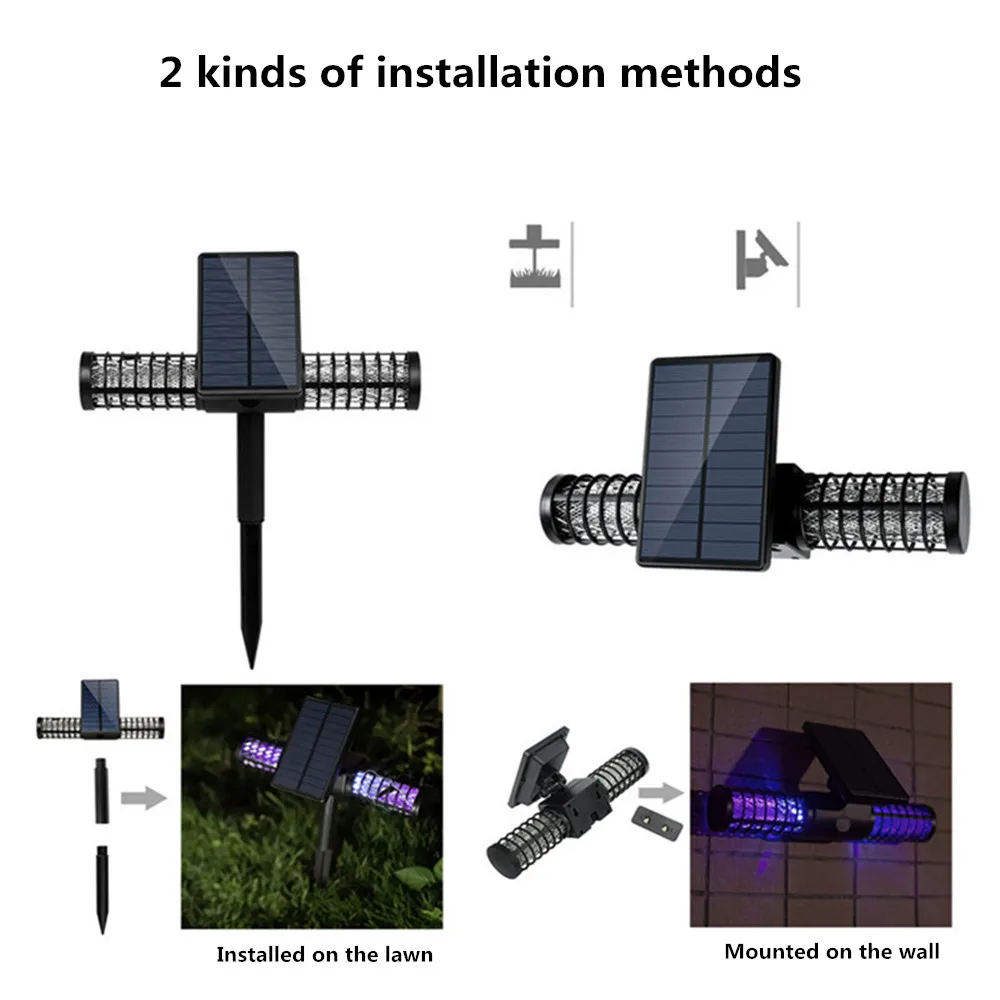 2 kinds of installation methods

Installed on the lawn

Mounted on the wall