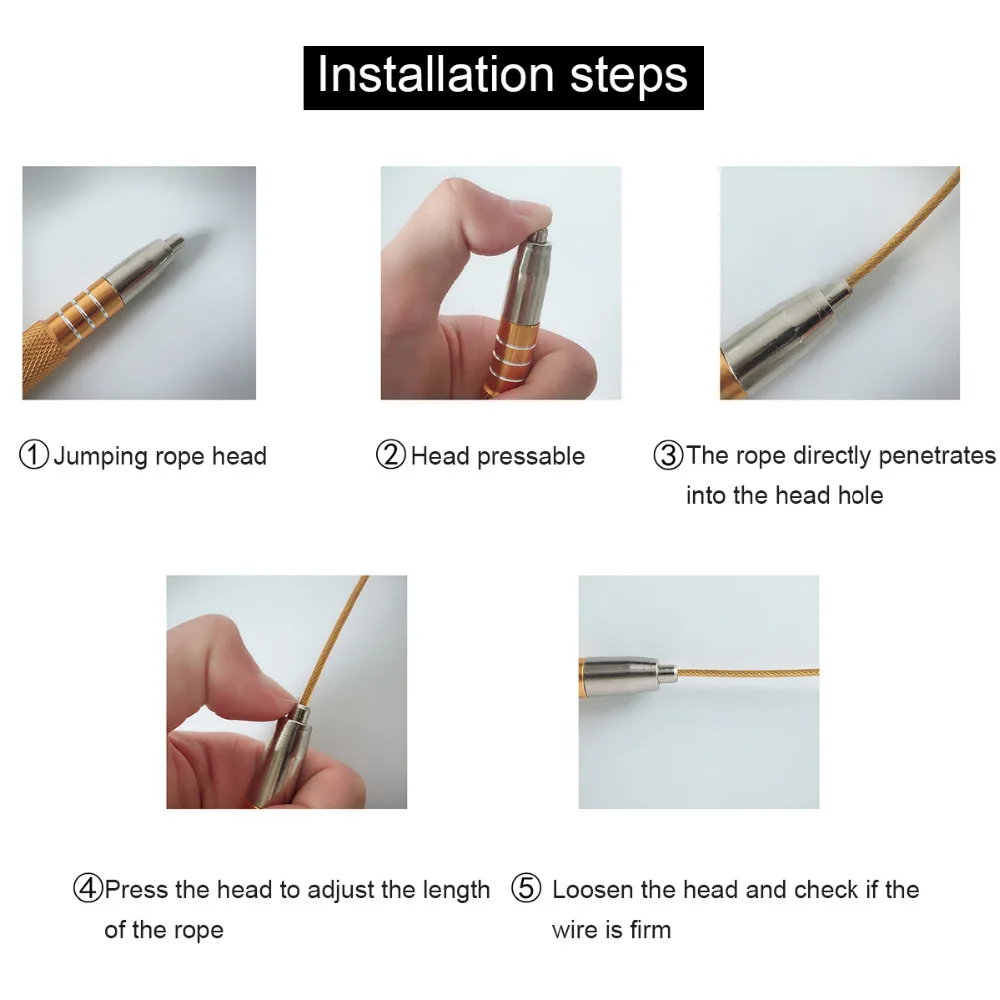 Installation steps

①Jumping rope head

②Head pressable

③The rope directly penetrates into the head hole

④Press the head to adjust the length of the rope

⑤ Loosen the head and check if the wire is firm