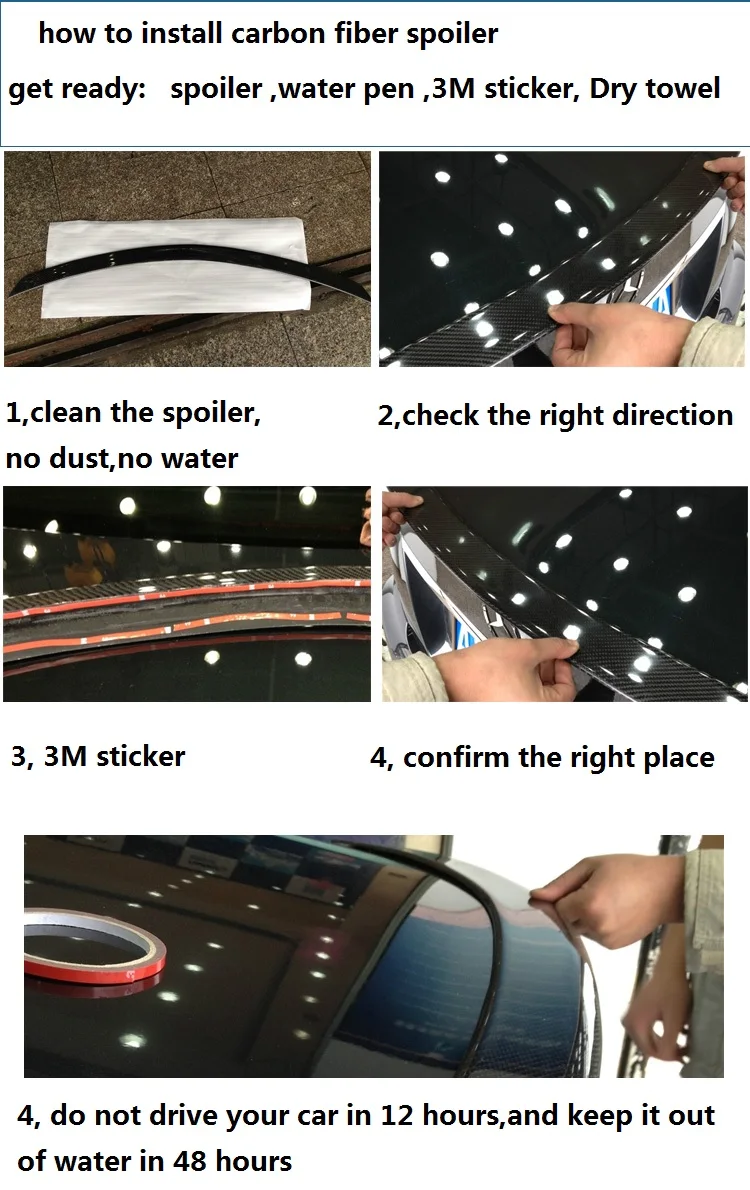 how to install carbon fiber spoiler

get ready: spoiler ,water pen ,3M sticker, Dry towel

1,clean the spoiler, no dust,no water

2,check the right direction

3, 3M sticker

4, confirm the right place

4, do not drive your car in 12 hours,and keep it out of water in 48 hours