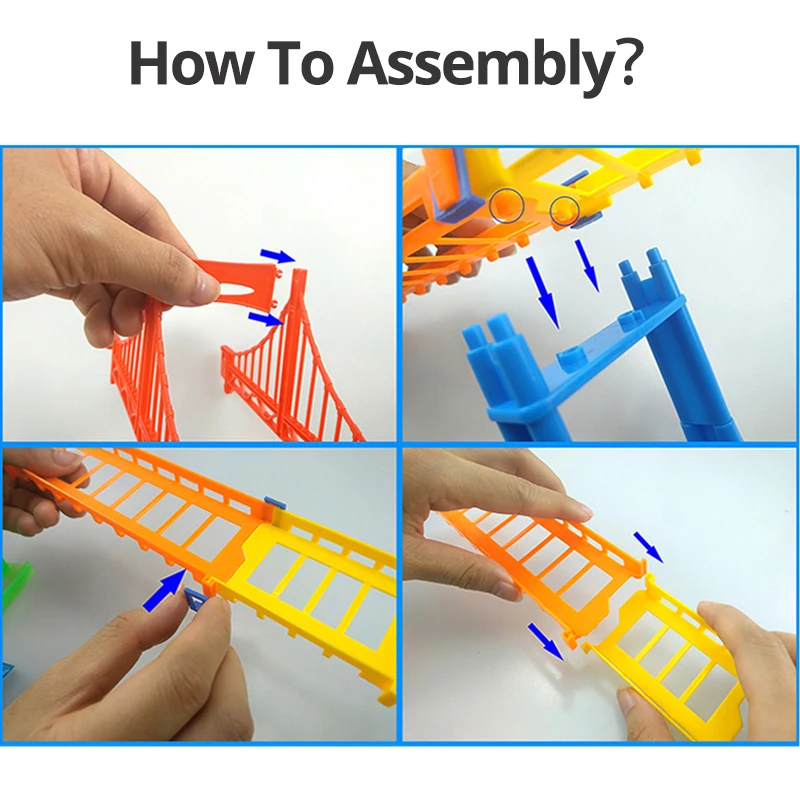 How To Assembly?