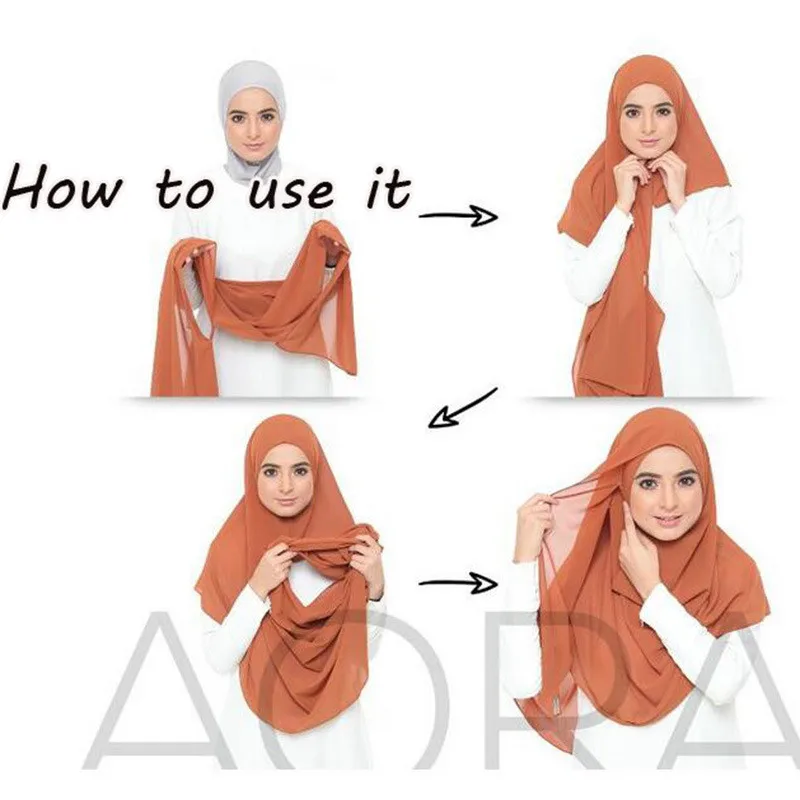 How to use it

AORA