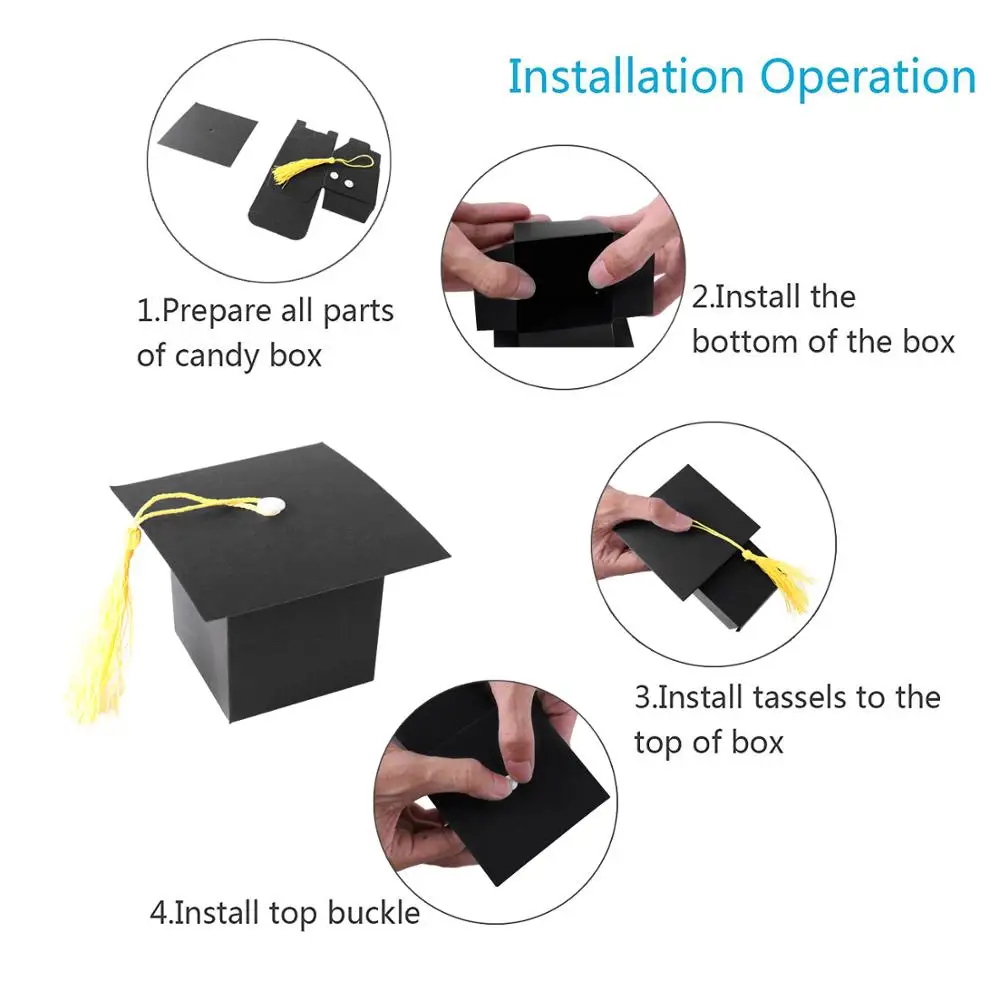 Installation Operation

1.Prepare all parts of candy box

2.Install the bottom of the box

3.Install tassels to the top of box

4.Install top buckle