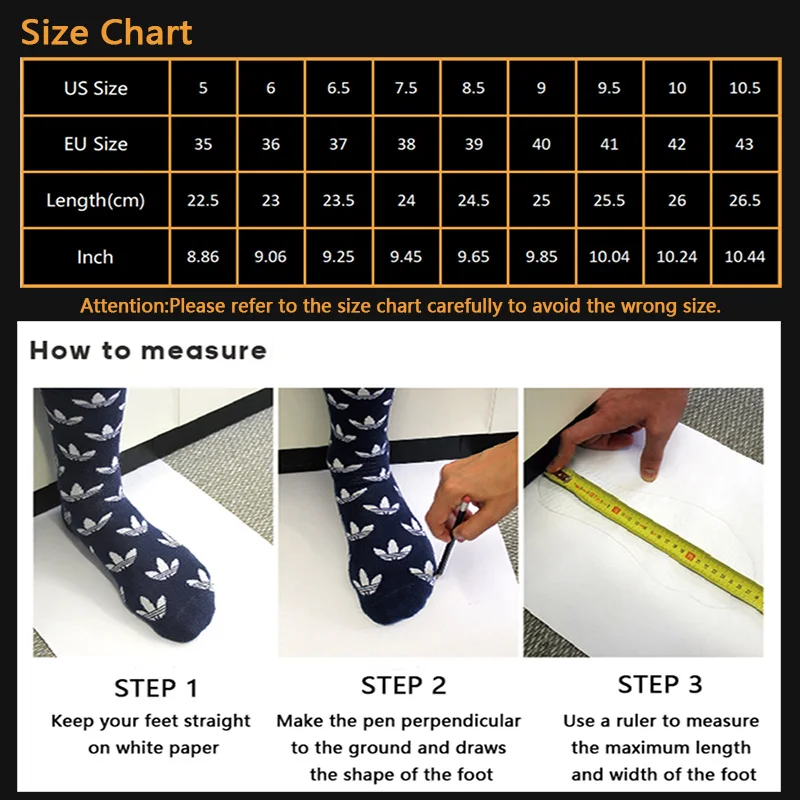 Size Chart

| US Size | 5 | 6 | 6.5 | 7.5 | 8.5 | 9 | 9.5 | 10 | 10.5 |
|---|---|---|---|---|---|---|---|---|---|
| EU Size | 35 | 36 | 37 | 38 | 39 | 40 | 41 | 42 | 43 |
| Length(cm) | 22.5 | 23 | 23.5 | 24 | 24.5 | 25 | 25.5 | 26 | 26.5 |
| Inch | 8.86 | 9.06 | 9.25 | 9.45 | 9.65 | 9.85 | 10.04 | 10.24 | 10.44 |

Attention:Please refer to the size chart carefully to avoid the wrong size.

How to measure

STEP 1
Keep your feet straight on white paper

STEP 2
Make the pen perpendicular to the ground and draws the shape of the foot

STEP 3
Use a ruler to measure the maximum length and width of the foot