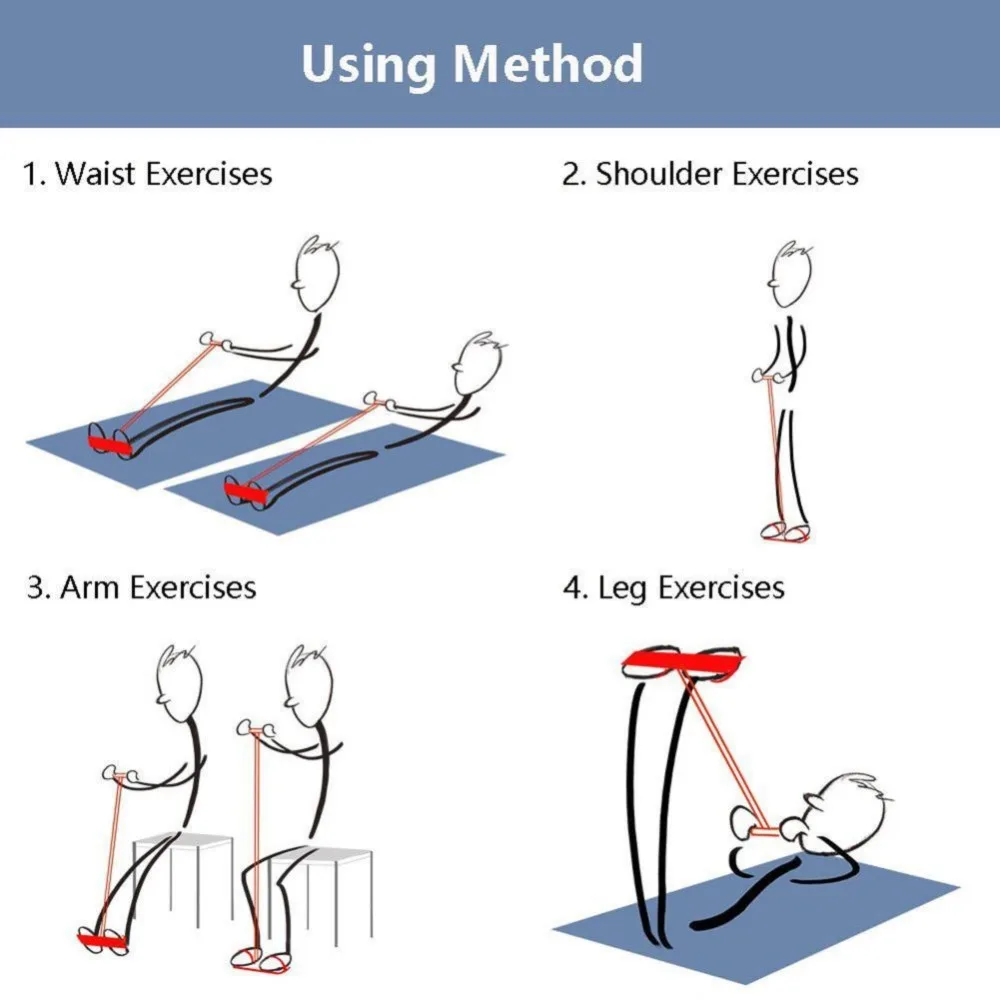 Using Method

1. Waist Exercises

2. Shoulder Exercises

3. Arm Exercises

4. Leg Exercises