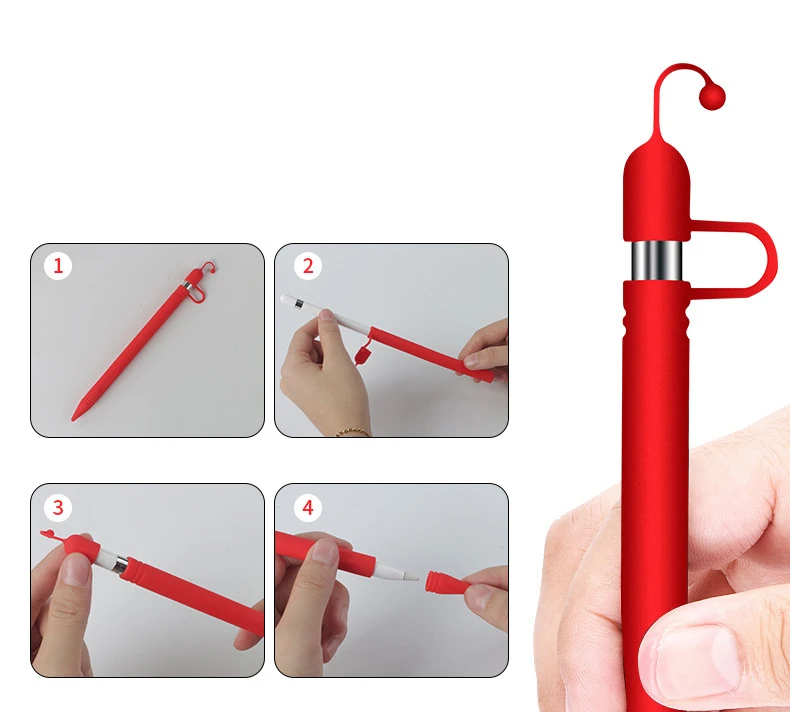 1

2

3

4